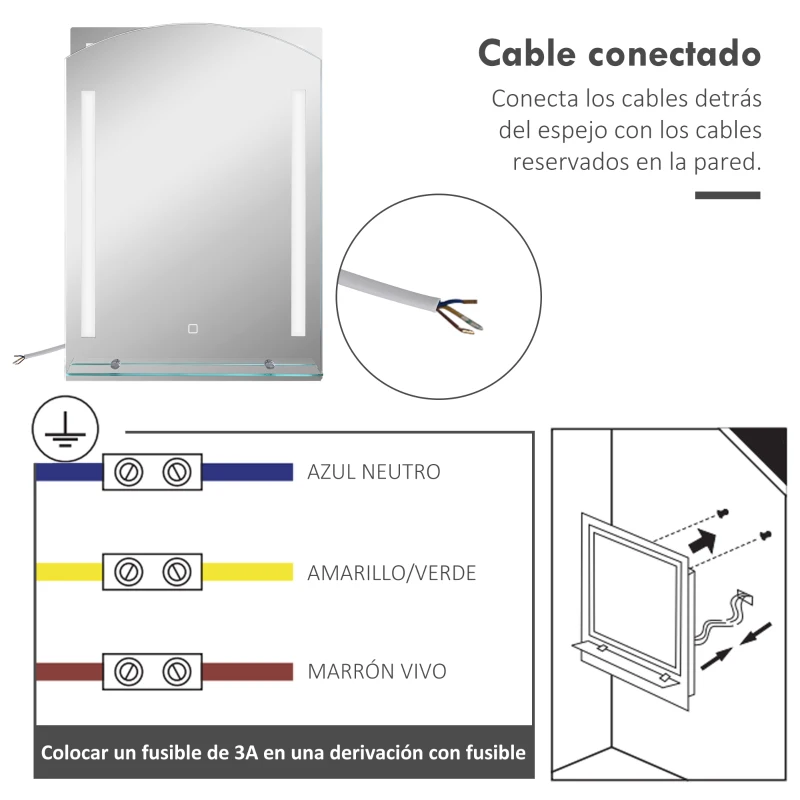 Cable conectado

Conecta los cables detrás del espejo con los cables reservados en la pared.

AZUL NEUTRO

AMARILLO/VERDE

MARRÓN VIVO

Colocar un fusible de 3A en una derivación con fusible