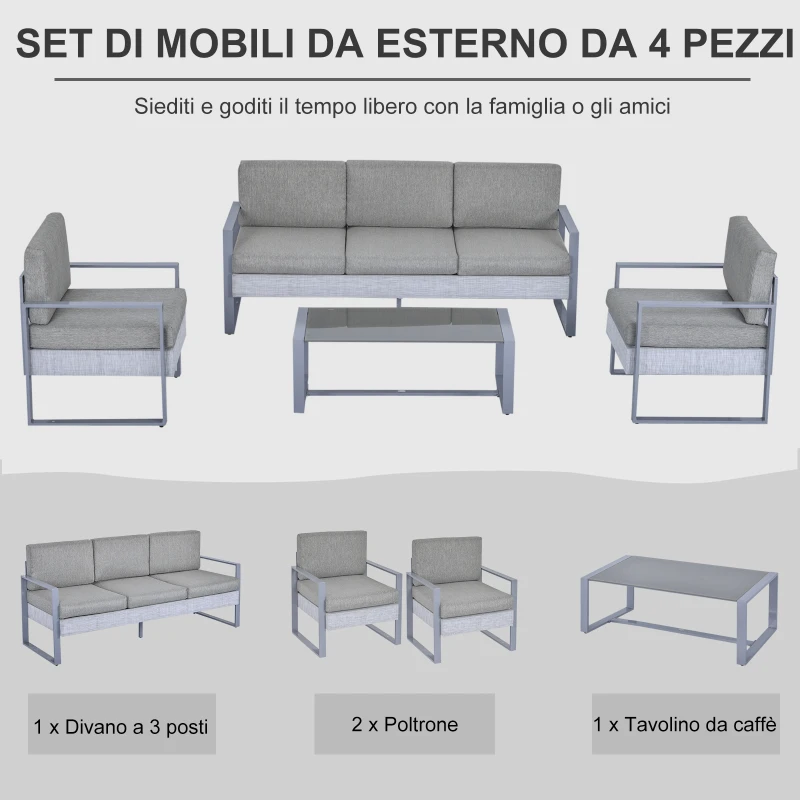 SET DI MOBILI DA ESTERNO DA 4 PEZZI

Siediti e goditi il tempo libero con la famiglia o gli amici

1 x Divano a 3 posti

2 x Poltrone

1 x Tavolino da caffè