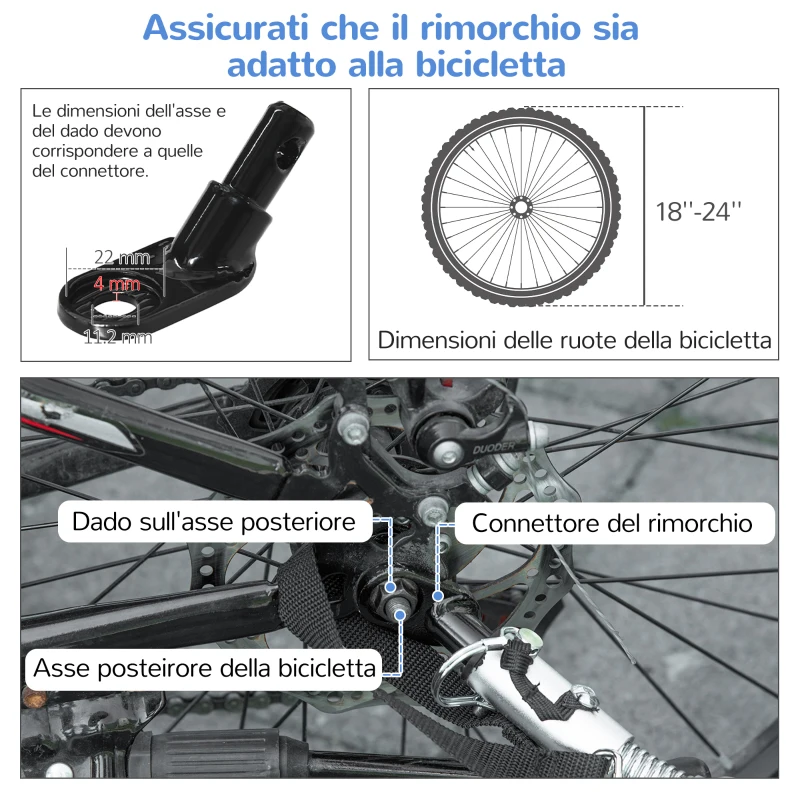 Assicurati che il rimorchio sia adatto alla bicicletta

Le dimensioni dell'asse e del dado devono corrispondere a quelle del connettore.

22 mm
4 mm
11.2 mm

18''-24''

Dimensioni delle ruote della bicicletta

DUODER

Dado sull'asse posteriore

Connettore del rimorchio

Asse posteirore della bicicletta