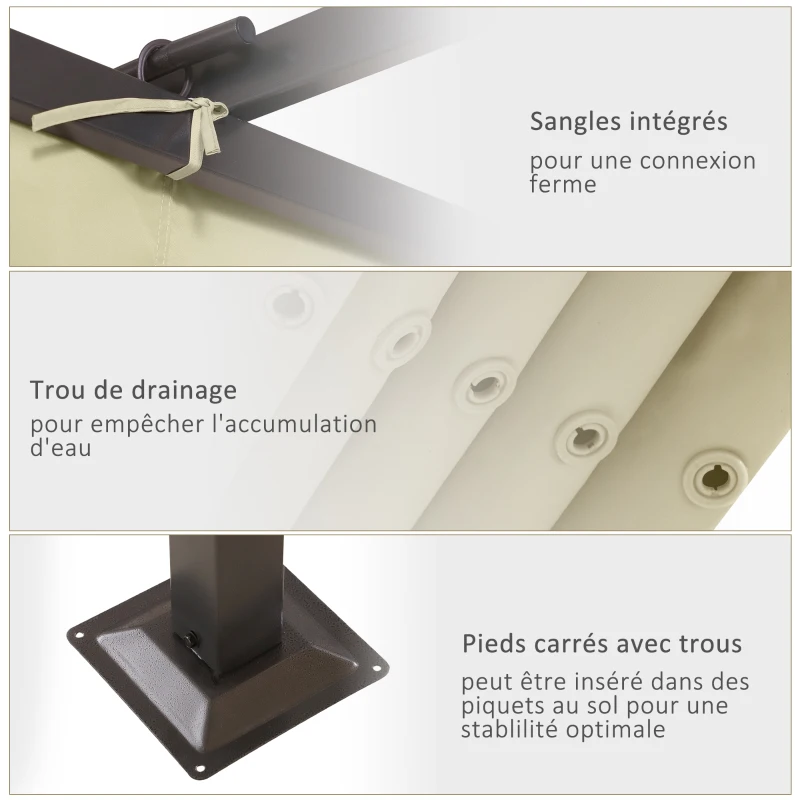 Sangles intégrés

pour une connexion ferme

Trou de drainage

pour empêcher l'accumulation d'eau

Pieds carrés avec trous

peut être inséré dans des piquets au sol pour une stablilité optimale