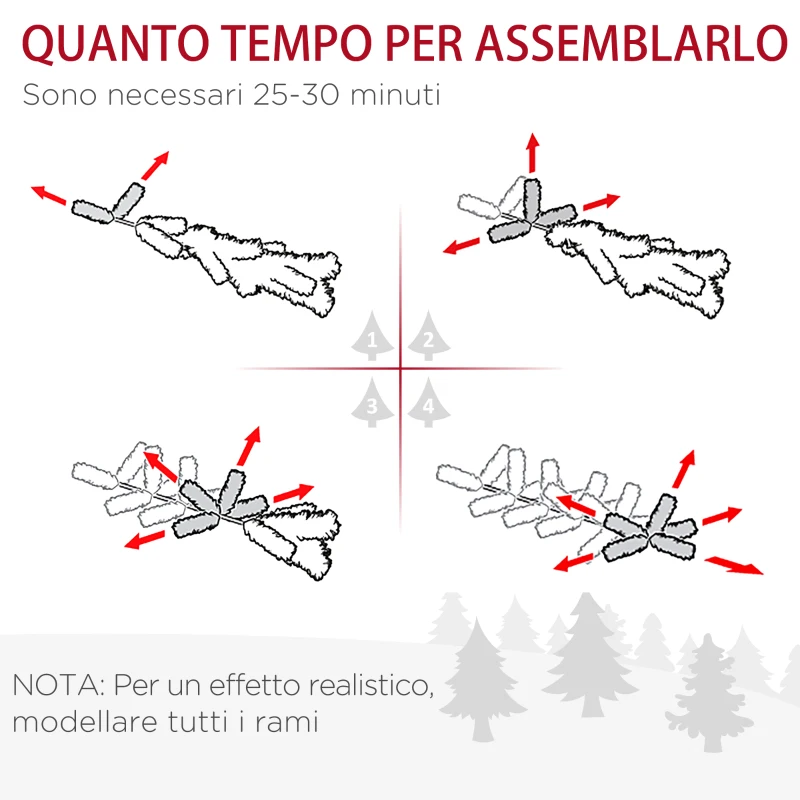 QUANTO TEMPO PER ASSEMBLARLO
Sono necessari 25-30 minuti

1 2 3 4

NOTA: Per un effetto realistico, modellare tutti i rami