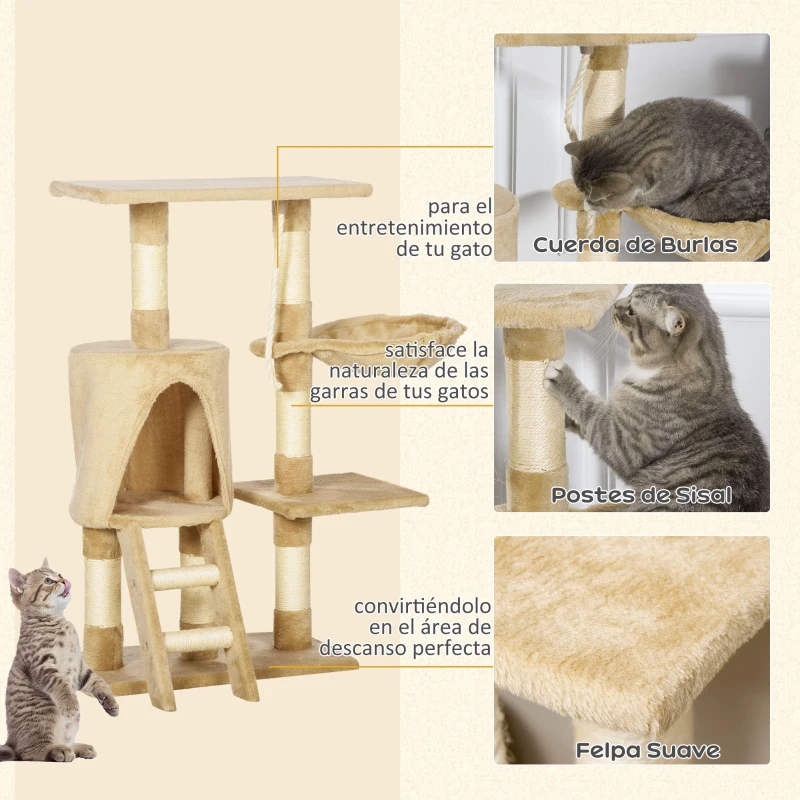 para el entretenimiento de tu gato

Cuerda de Burlas

satisface la naturaleza de las garras de tus gatos

Postes de Sisal

convirtiéndolo en el área de descanso perfecta

Felpa Suave