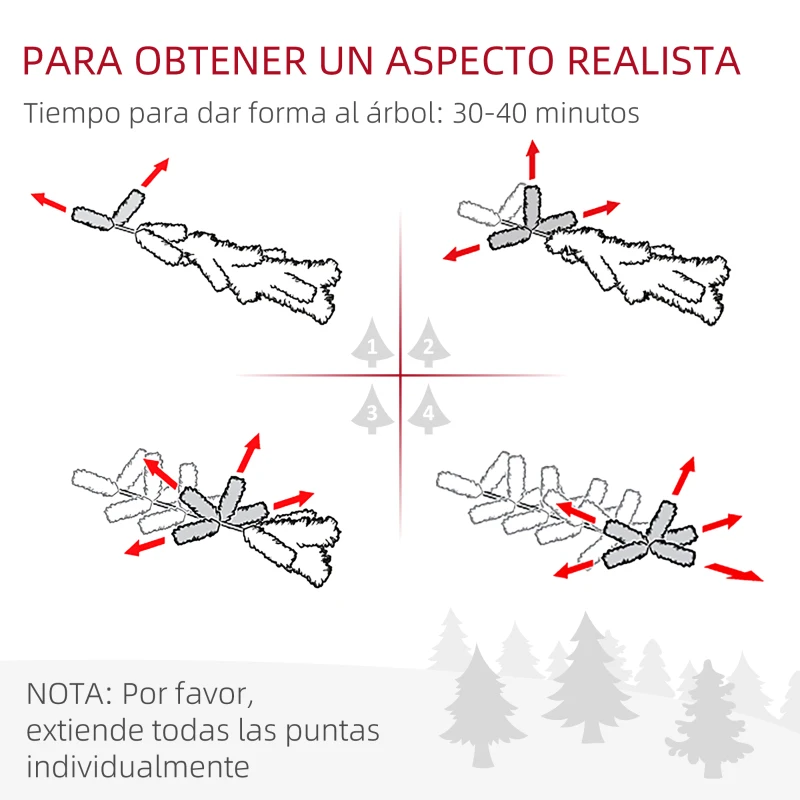 PARA OBTENER UN ASPECTO REALISTA
Tiempo para dar forma al árbol: 30-40 minutos

1
2
3
4

NOTA: Por favor, extiende todas las puntas individualmente