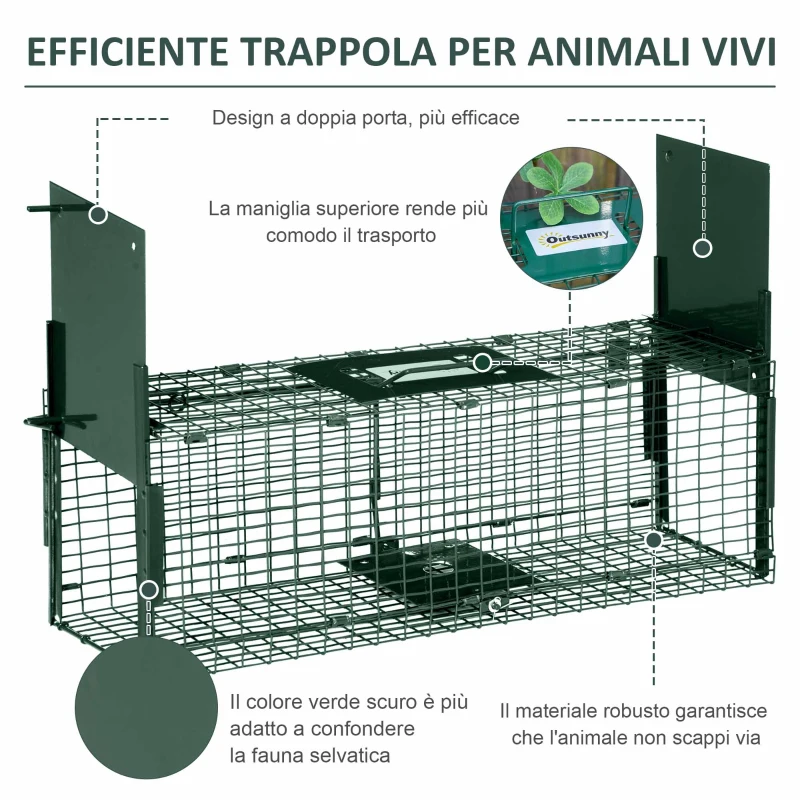 EFFICIENTE TRAPPOLA PER ANIMALI VIVI

Design a doppia porta, più efficace

La maniglia superiore rende più comodo il trasporto

Outsunny

Il colore verde scuro è più adatto a confondere la fauna selvatica

Il materiale robusto garantisce che l'animale non scappi via