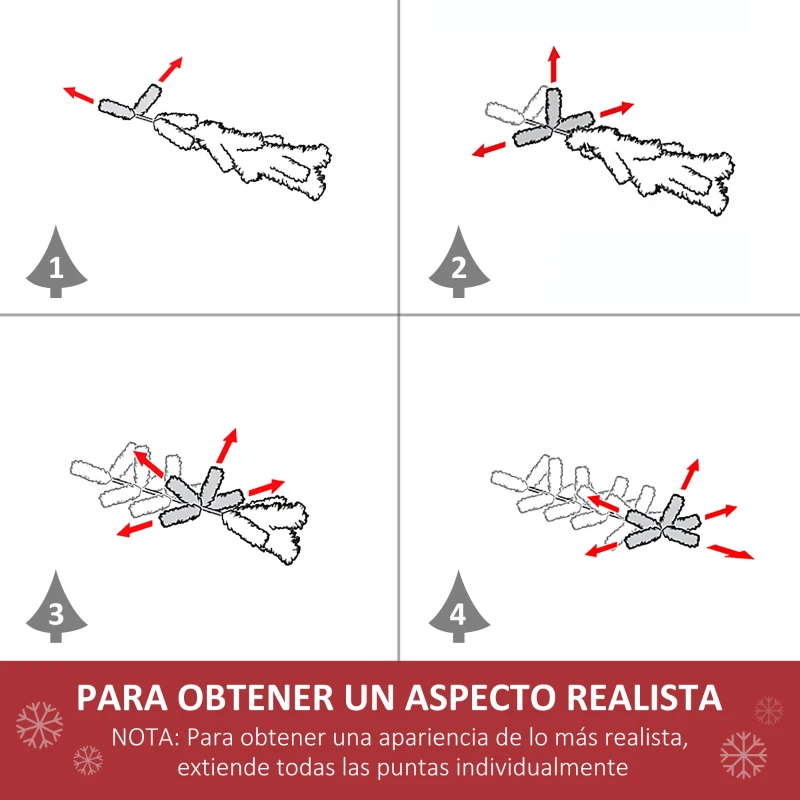 1

2

3

4

PARA OBTENER UN ASPECTO REALISTA
NOTA: Para obtener una apariencia de lo más realista, extiende todas las puntas individualmente