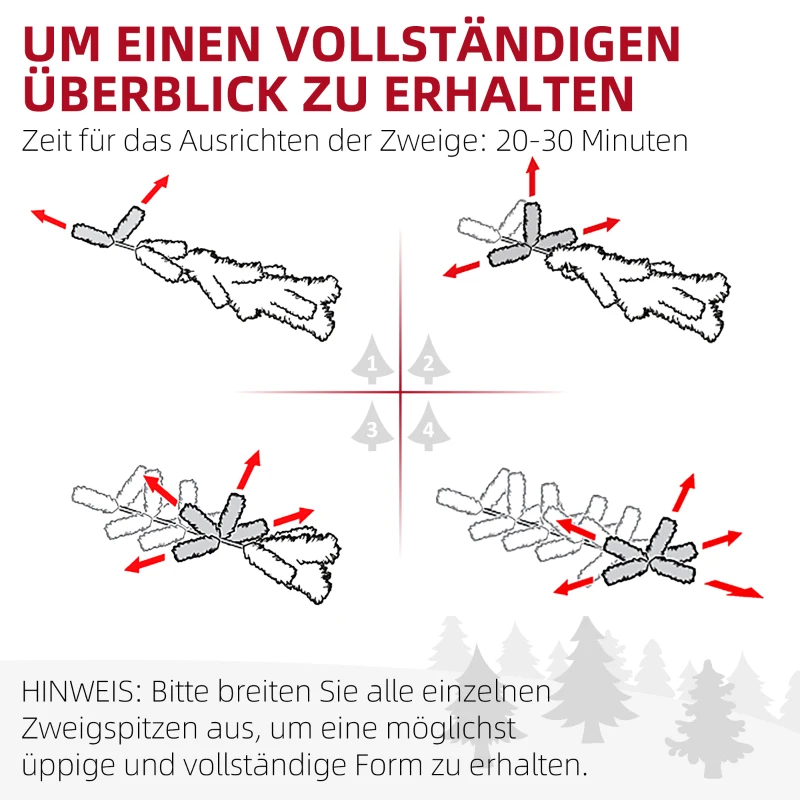 UM EINEN VOLLSTÄNDIGEN ÜBERBLICK ZU ERHALTEN

Zeit für das Ausrichten der Zweige: 20-30 Minuten

1 2 3 4

HINWEIS: Bitte breiten Sie alle einzelnen Zweigspitzen aus, um eine möglichst üppige und vollständige Form zu erhalten.