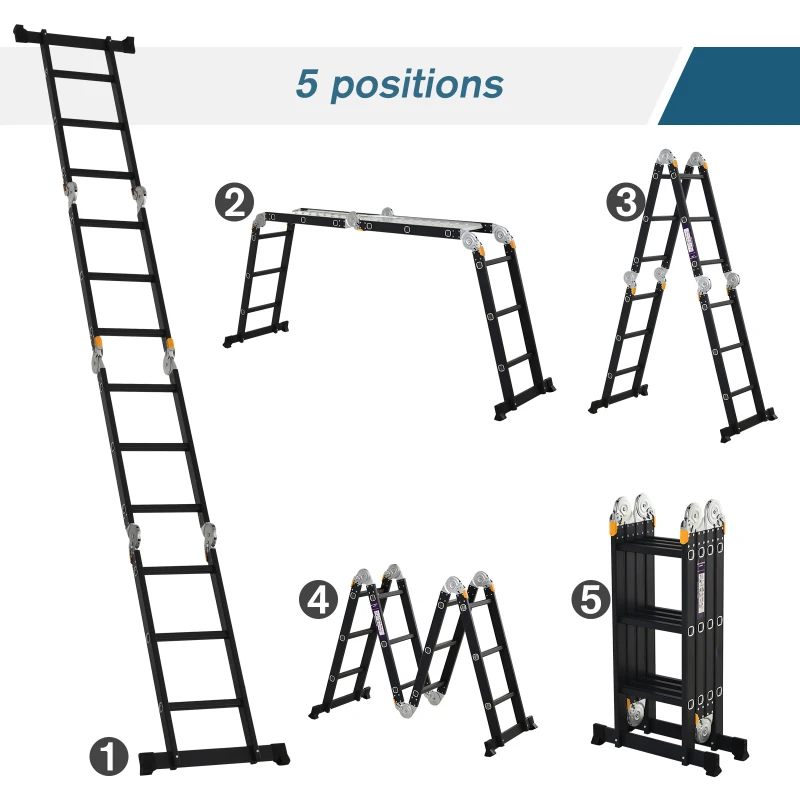 5 positions

2

3

4

5

1