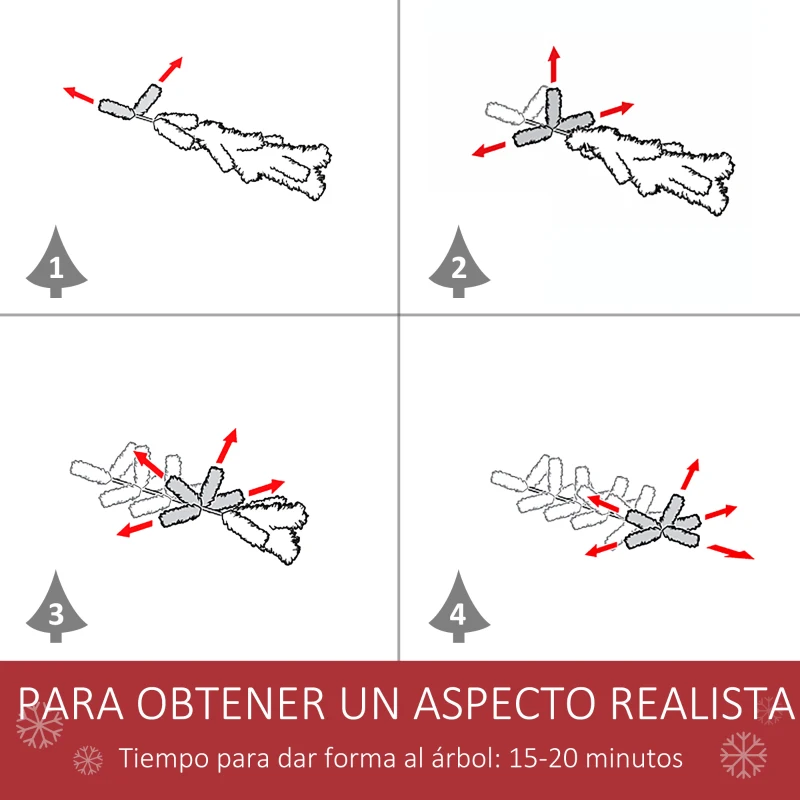 1

2

3

4

PARA OBTENER UN ASPECTO REALISTA

Tiempo para dar forma al árbol: 15-20 minutos