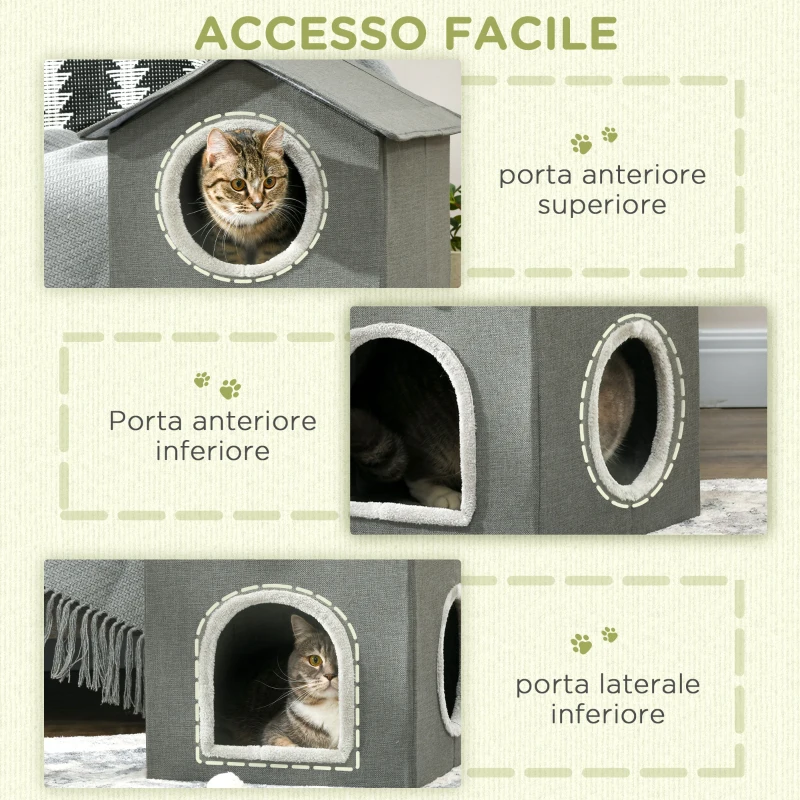 ACCESSO FACILE

porta anteriore superiore

Porta anteriore inferiore

porta laterale inferiore