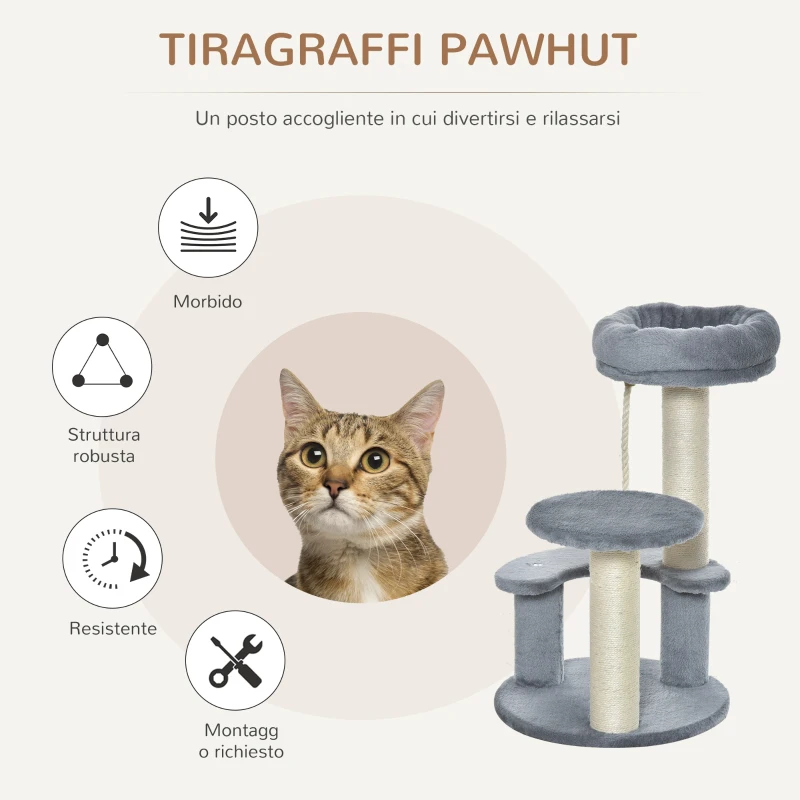 TIRAGRAFFI PAWHUT

Un posto accogliente in cui divertirsi e rilassarsi

Morbido

Struttura robusta

Resistente

Montagg o richiesto