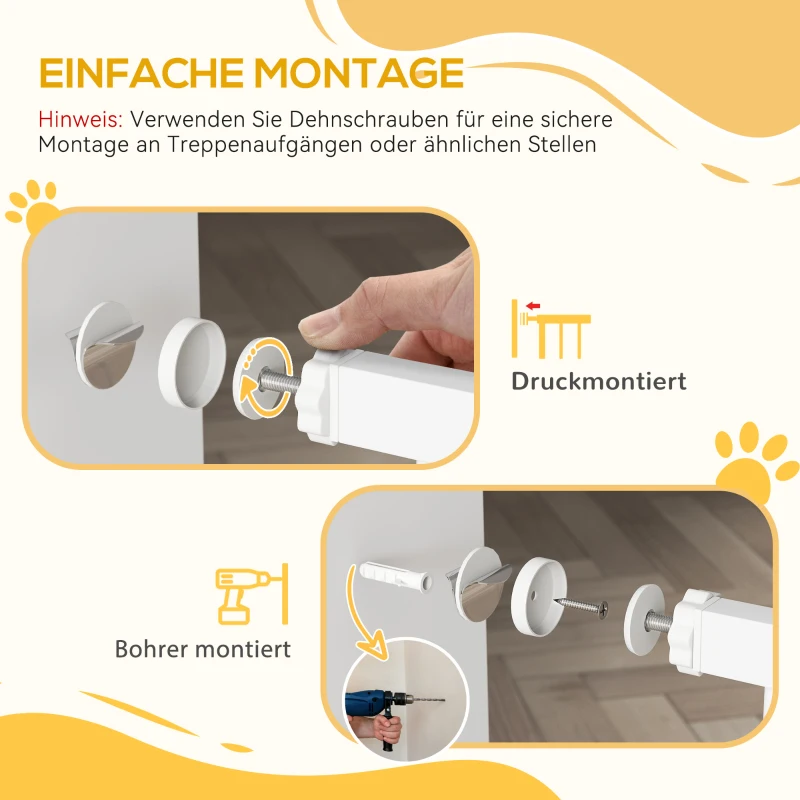 EINFACHE MONTAGE

Hinweis: Verwenden Sie Dehnschrauben für eine sichere Montage an Treppenaufgängen oder ähnlichen Stellen

Druckmontiert

Bohrer montiert