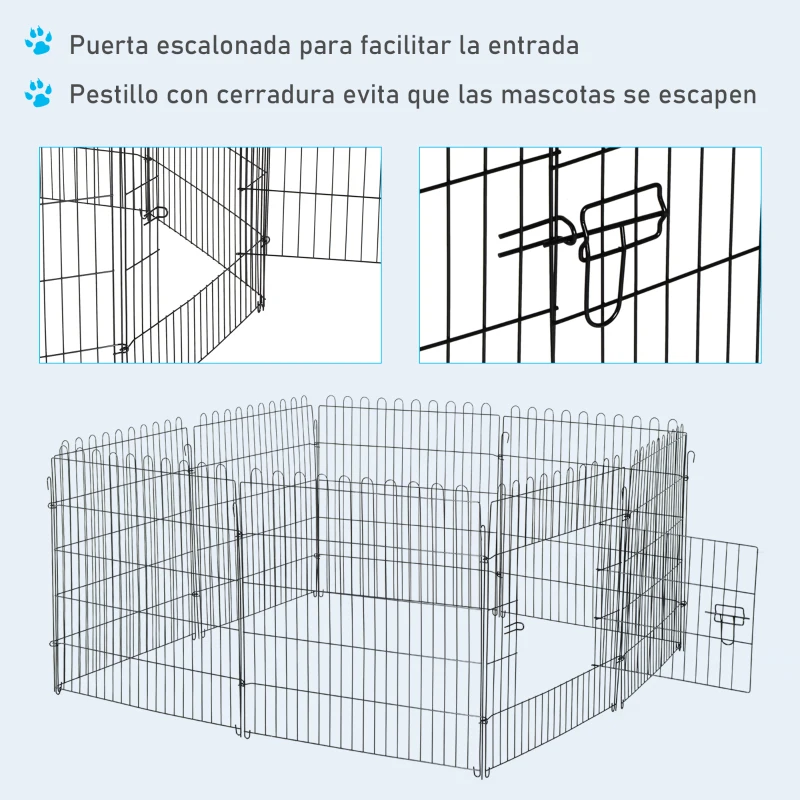 Puerta escalonada para facilitar la entrada

Pestillo con cerradura evita que las mascotas se escapen