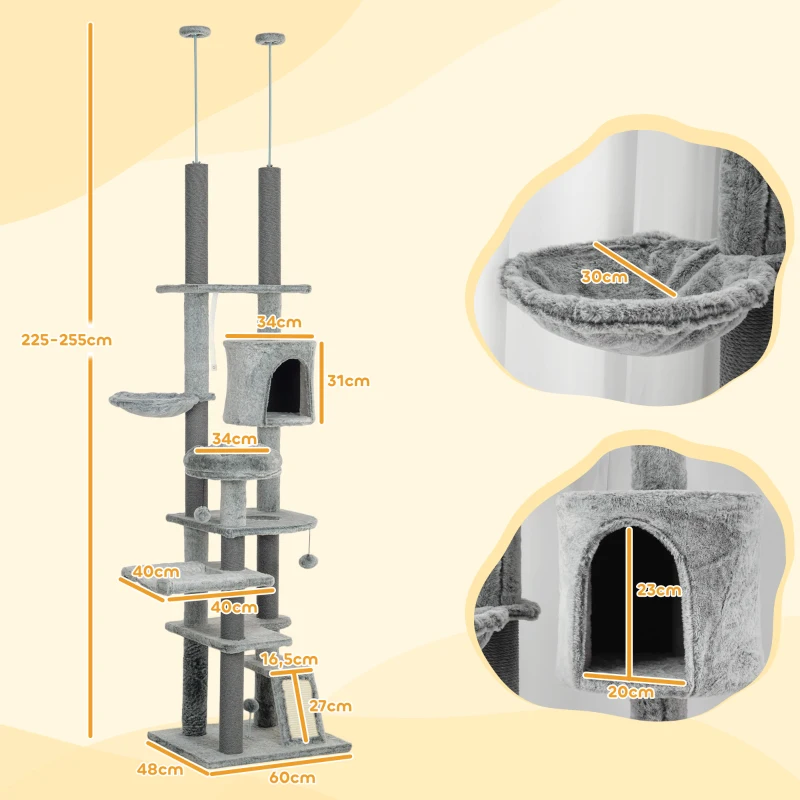 225-255cm

34cm

31cm

34cm

40cm

40cm

16,5cm

27cm

48cm

60cm

30cm

23cm

20cm