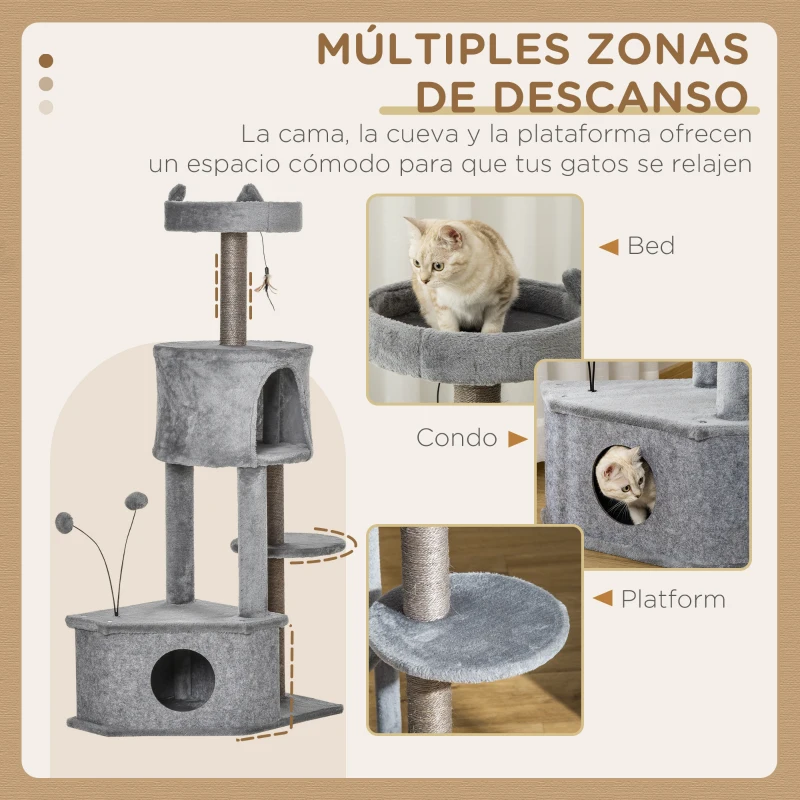 MÚLTIPLES ZONAS DE DESCANSO

La cama, la cueva y la plataforma ofrecen un espacio cómodo para que tus gatos se relajen

Bed

Condo

Platform