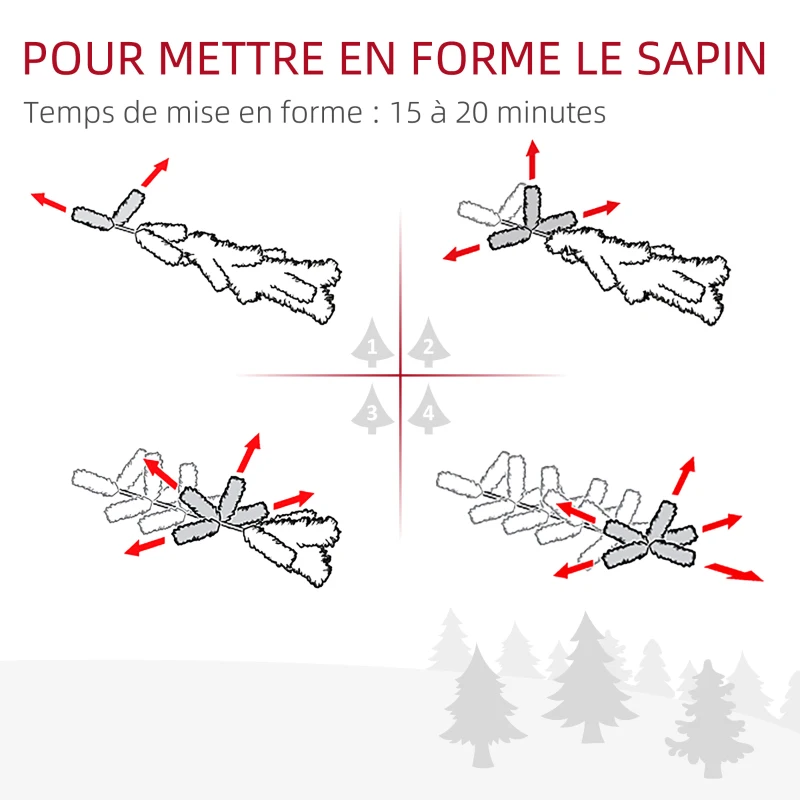 POUR METTRE EN FORME LE SAPIN

Temps de mise en forme : 15 à 20 minutes

1
2
3
4