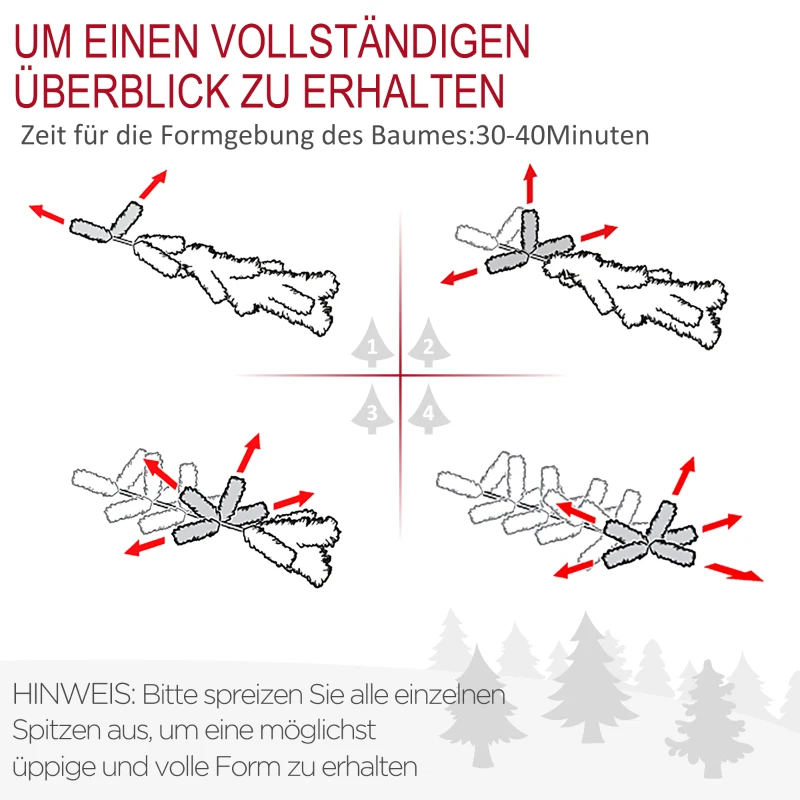 UM EINEN VOLLSTÄNDIGEN ÜBERBLICK ZU ERHALTEN

Zeit für die Formgebung des Baumes:30-40Minuten

1

2

3

4

HINWEIS: Bitte spreizen Sie alle einzelnen Spitzen aus, um eine möglichst üppige und volle Form zu erhalten