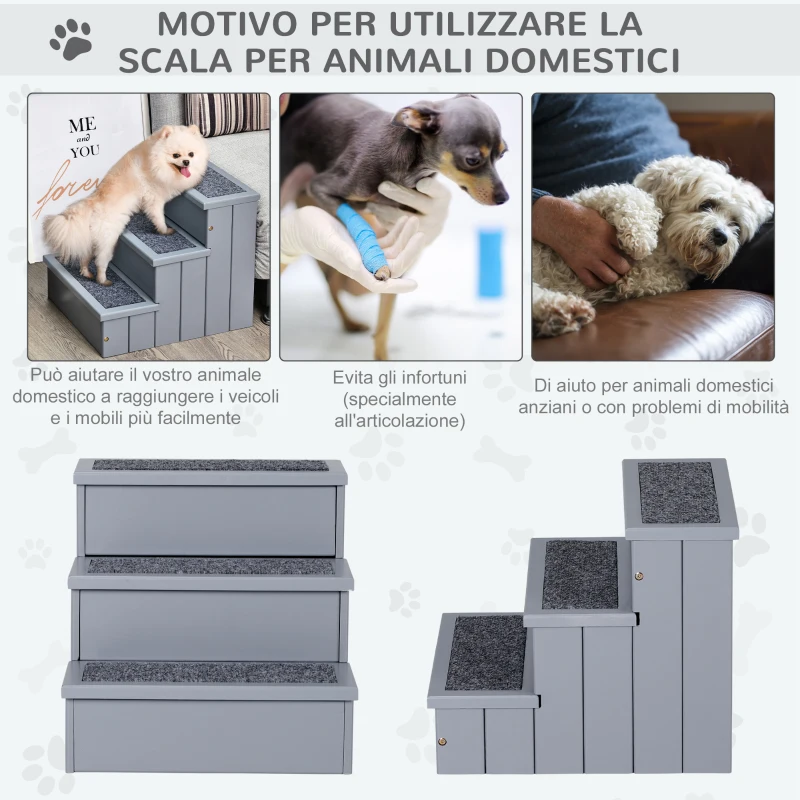 MOTIVO PER UTILIZZARE LA SCALA PER ANIMALI DOMESTICI

ME and YOU forev

Può aiutare il vostro animale domestico a raggiungere i veicoli e i mobili più facilmente

Evita gli infortuni (specialmente all'articolazione)

Di aiuto per animali domestici anziani o con problemi di mobilità