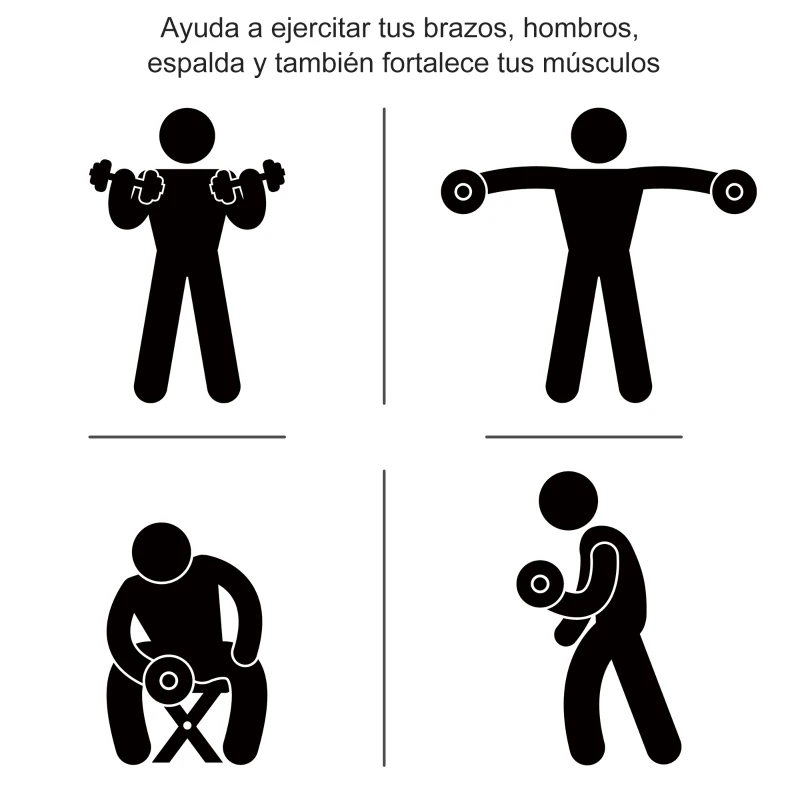 Ayuda a ejercitar tus brazos, hombros, espalda y también fortalece tus músculos