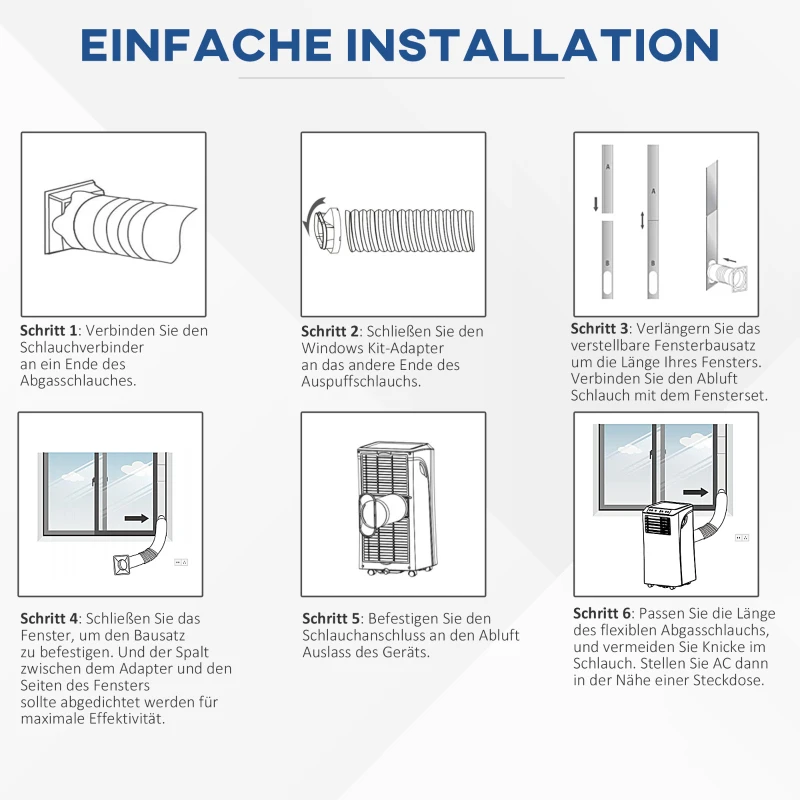 EINFACHE INSTALLATION

Schritt 1: Verbinden Sie den Schlauchverbinder an ein Ende des Abgasschlauches.

Schritt 2: Schließen Sie den Windows Kit-Adapter an das andere Ende des Auspuffschlauchs.

A
B
A
B

Schritt 3: Verlängern Sie das verstellbare Fensterbausatz um die Länge Ihres Fensters. Verbinden Sie den Abluft Schlauch mit dem Fensterset.

Schritt 4: Schließen Sie das Fenster, um den Bausatz zu befestigen. Und der Spalt zwischen dem Adapter und den Seiten des Fensters sollte abgedichtet werden für maximale Effektivität.

Schritt 5: Befestigen Sie den Schlauchanschluss an den Abluft Auslass des Geräts.

Schritt 6: Passen Sie die Länge des flexiblen Abgasschlauchs, und vermeiden Sie Knicke im Schlauch. Stellen Sie AC dann in der Nähe einer Steckdose.