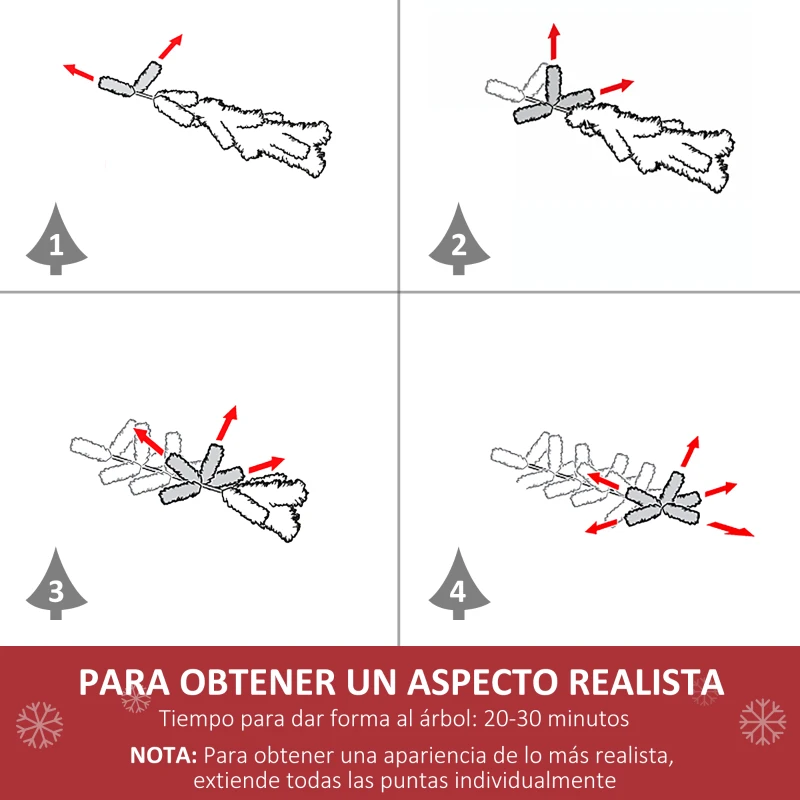 1

2

3

4

PARA OBTENER UN ASPECTO REALISTA

Tiempo para dar forma al árbol: 20-30 minutos

NOTA: Para obtener una apariencia de lo más realista, extiende todas las puntas individualmente