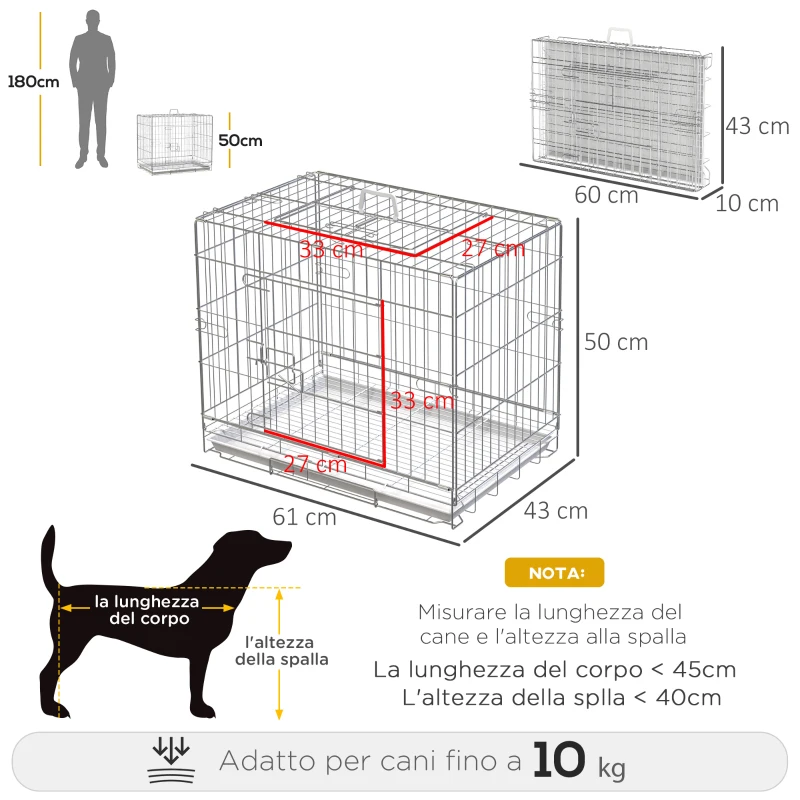 180cm

50cm

43 cm

60 cm

10 cm

33 cm

27 cm

50 cm

33 cm

27 cm

61 cm

43 cm

la lunghezza del corpo

l'altezza della spalla

NOTA:

Misurare la lunghezza del cane e l'altezza alla spalla

La lunghezza del corpo < 45cm
L'altezza della splla < 40cm

Adatto per cani fino a 10 kg