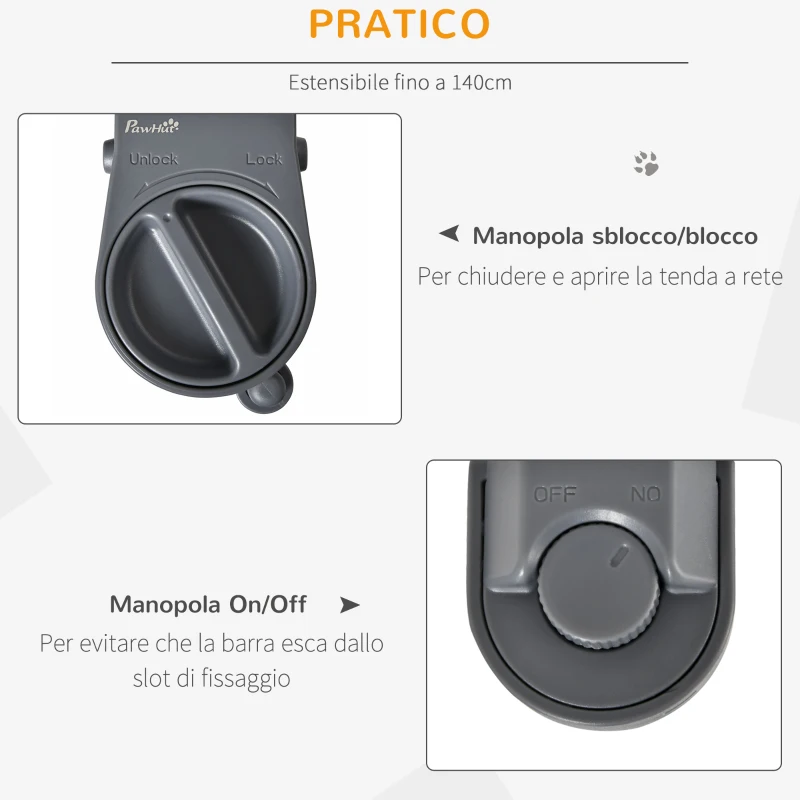 PRATICO

Estensibile fino a 140cm

PawHut

Unlock Lock

Manopola sblocco/blocco

Per chiudere e aprire la tenda a rete

OFF NO

Manopola On/Off

Per evitare che la barra esca dallo slot di fissaggio