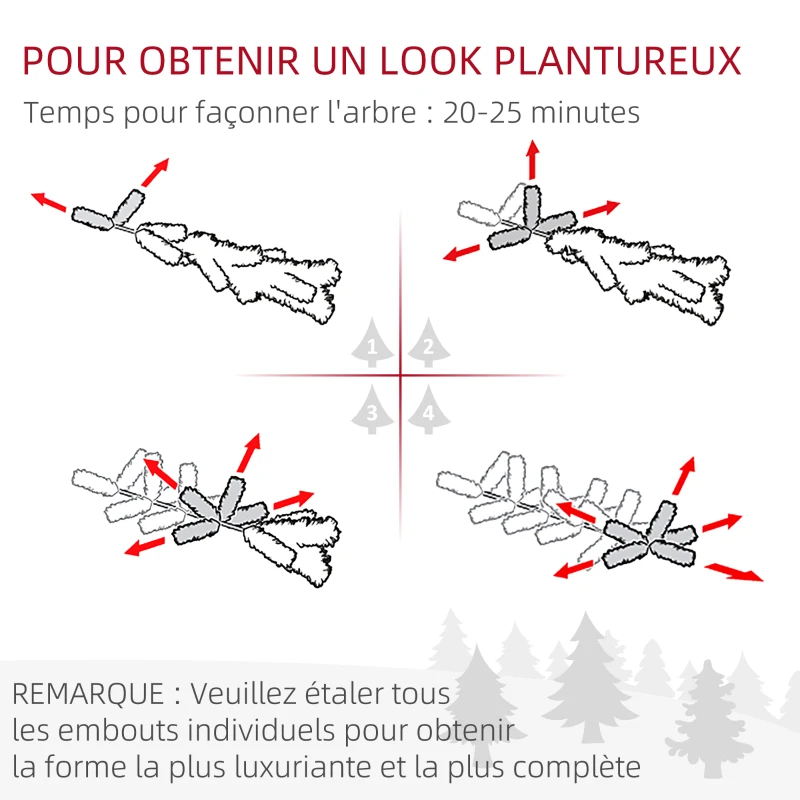 POUR OBTENIR UN LOOK PLANTUREUX

Temps pour façonner l'arbre : 20-25 minutes

1
2
3
4

REMARQUE : Veuillez étaler tous les embouts individuels pour obtenir la forme la plus luxuriante et la plus complète