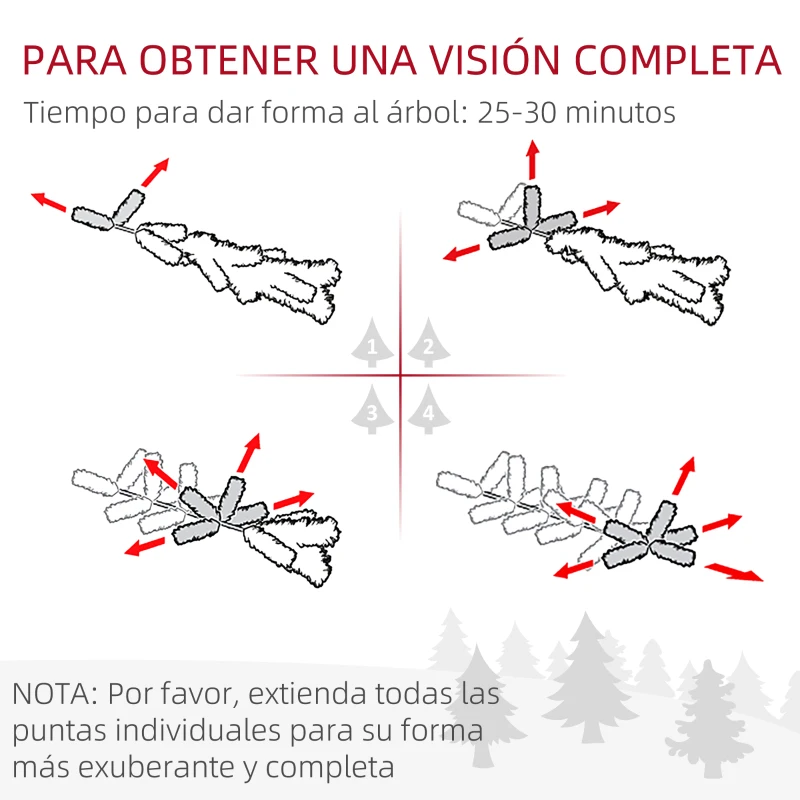 PARA OBTENER UNA VISIÓN COMPLETA
Tiempo para dar forma al árbol: 25-30 minutos

1
2
3
4

NOTA: Por favor, extienda todas las puntas individuales para su forma más exuberante y completa