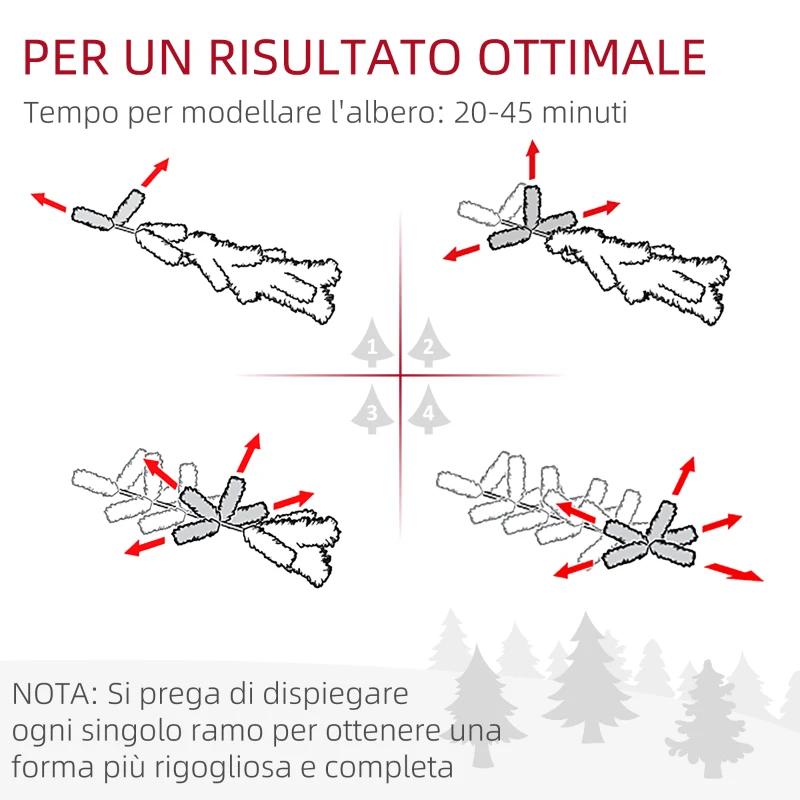 PER UN RISULTATO OTTIMALE

Tempo per modellare l'albero: 20-45 minuti

1 2
3 4

NOTA: Si prega di dispiegare ogni singolo ramo per ottenere una forma più rigogliosa e completa