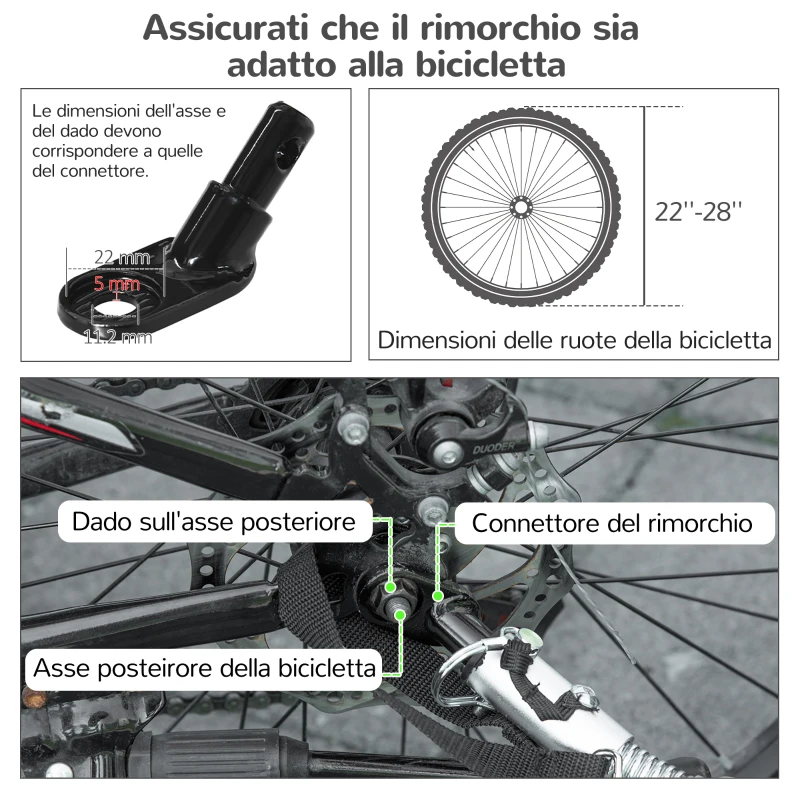 Assicurati che il rimorchio sia adatto alla bicicletta

Le dimensioni dell'asse e del dado devono corrispondere a quelle del connettore.

22 mm

5 mm

11.2 mm

22''-28''

Dimensioni delle ruote della bicicletta

DUODER

Dado sull'asse posteriore

Connettore del rimorchio

Asse posteirore della bicicletta