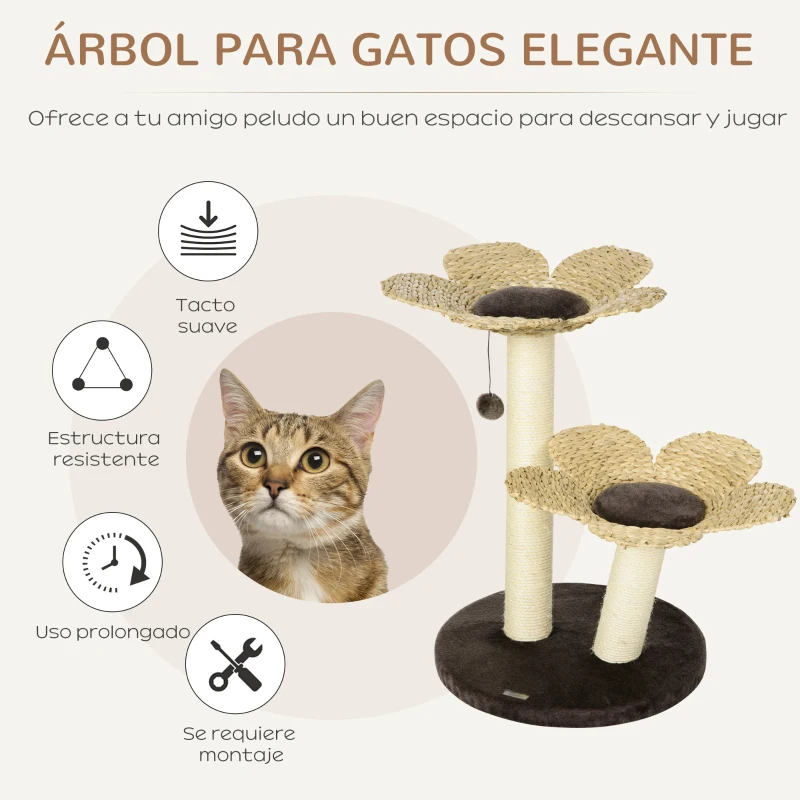 ÁRBOL PARA GATOS ELEGANTE

Ofrece a tu amigo peludo un buen espacio para descansar y jugar

Tacto suave

Estructura resistente

Uso prolongado

Se requiere montaje