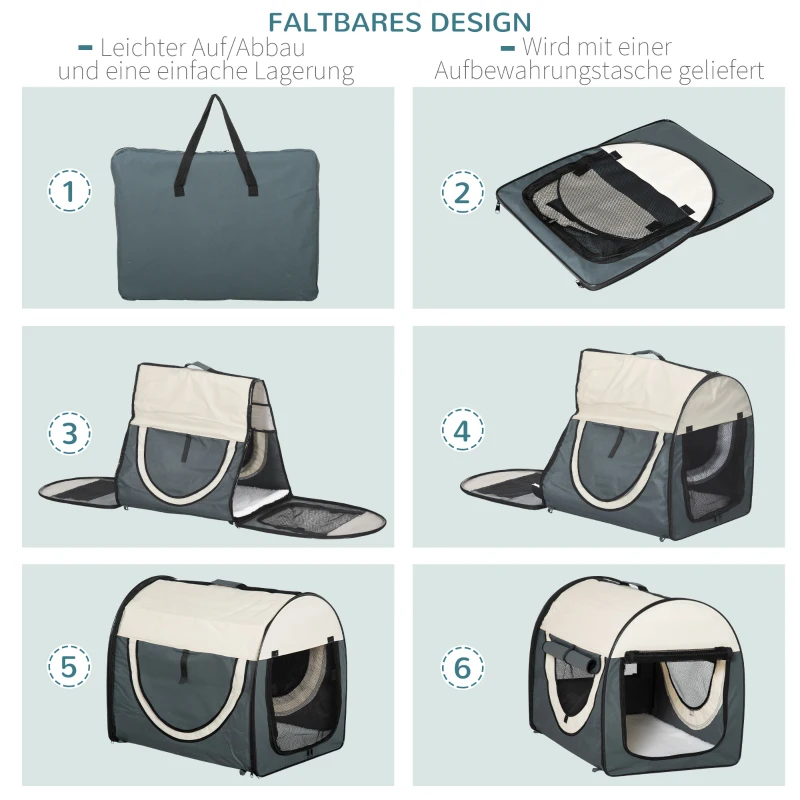 FALTBARES DESIGN

- Leichter Auf/Abbau und eine einfache Lagerung

- Wird mit einer Aufbewahrungstasche geliefert

1

2

3

4

5

6