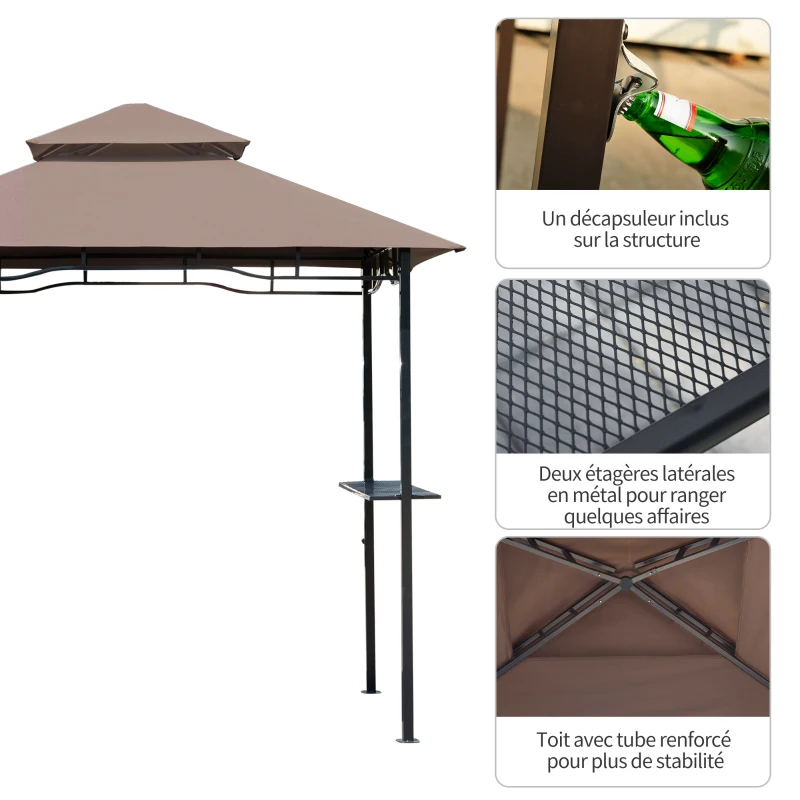 Un décapsuleur inclus sur la structure

Deux étagères latérales en métal pour ranger quelques affaires

Toit avec tube renforcé pour plus de stabilité