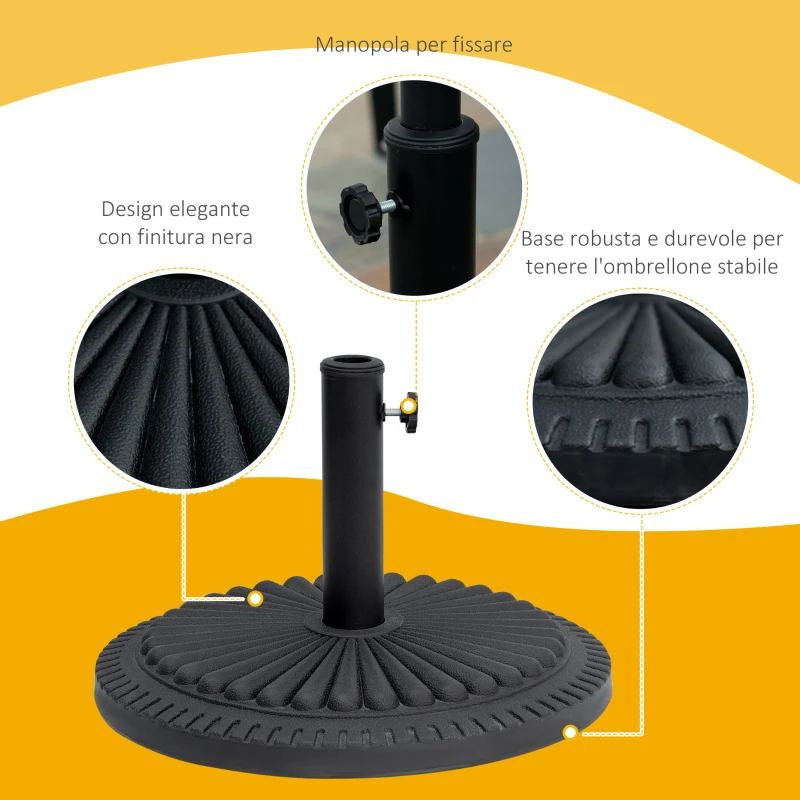 Manopola per fissare

Design elegante con finitura nera

Base robusta e durevole per tenere l'ombrellone stabile