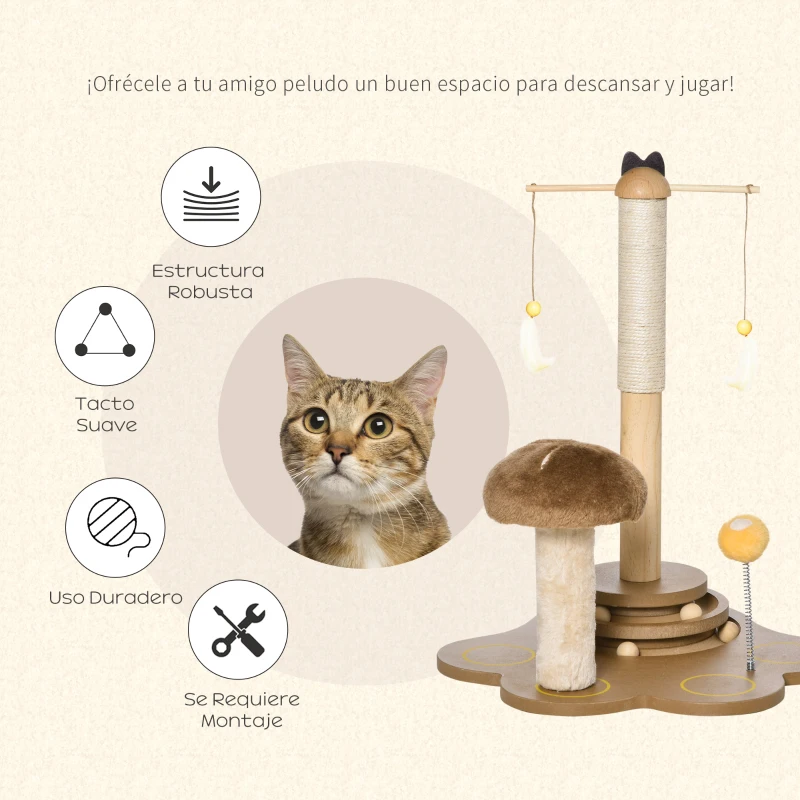 ¡Ofrécele a tu amigo peludo un buen espacio para descansar y jugar!

Estructura Robusta

Tacto Suave

Uso Duradero

Se Requiere Montaje