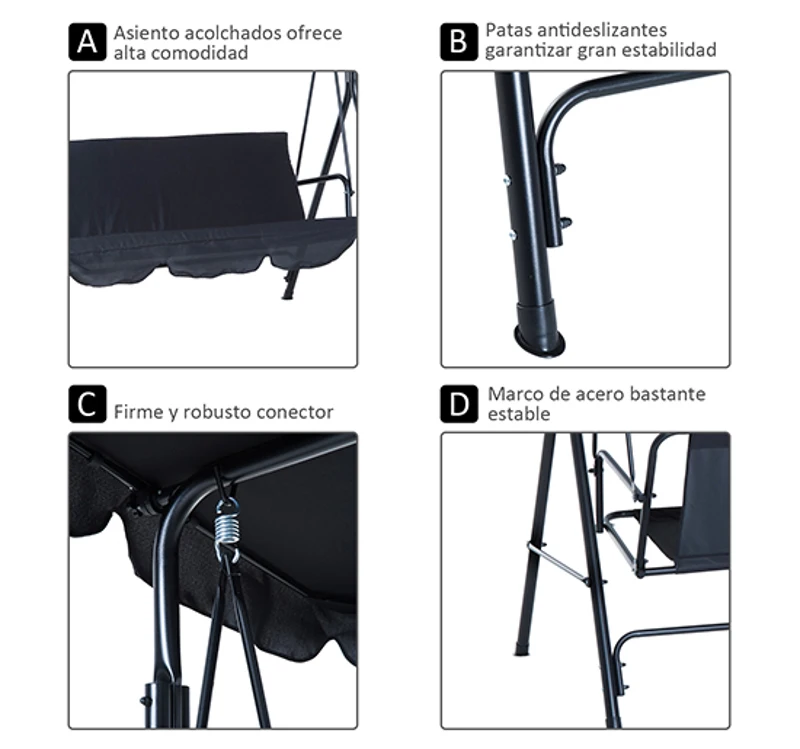 A Asiento acolchados ofrece alta comodidad

B Patas antideslizantes garantizar gran estabilidad

C Firme y robusto conector

D Marco de acero bastante estable