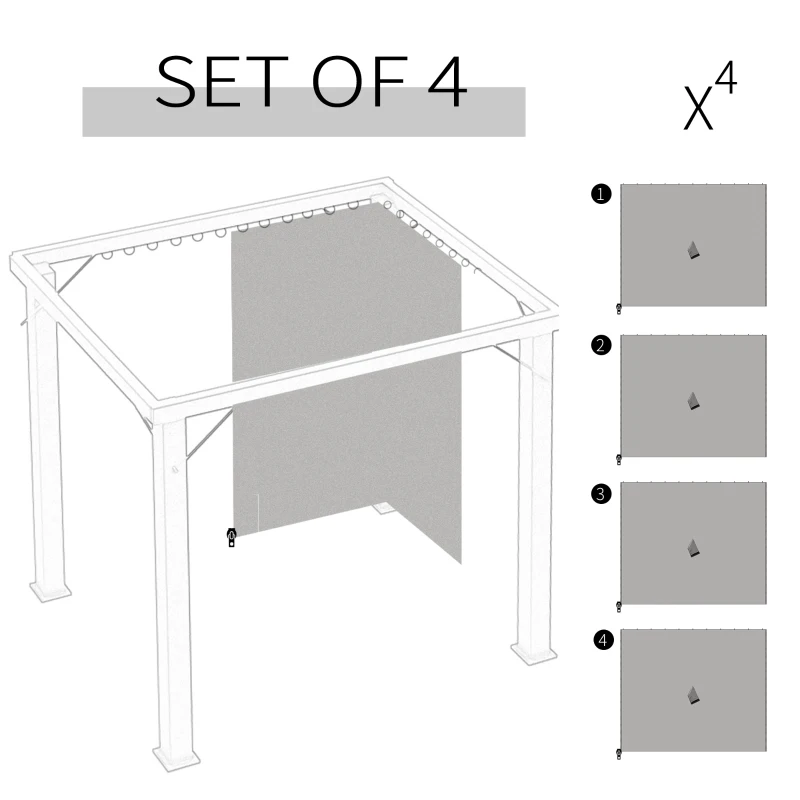 SET OF 4

$X^4$

1

2

3

4