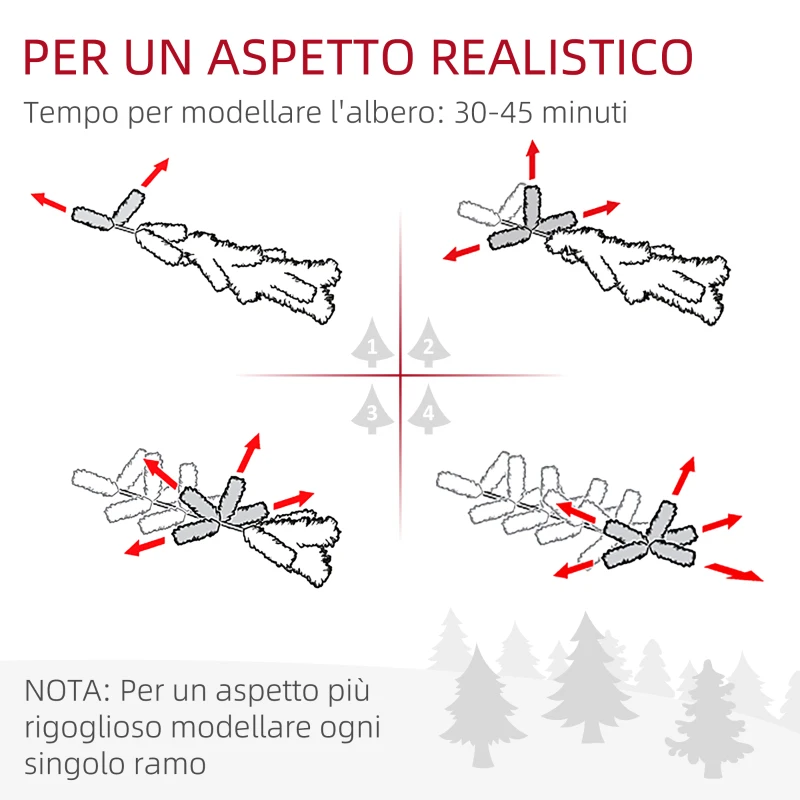 PER UN ASPETTO REALISTICO

Tempo per modellare l'albero: 30-45 minuti

1

2

3

4

NOTA: Per un aspetto più rigoglioso modellare ogni singolo ramo