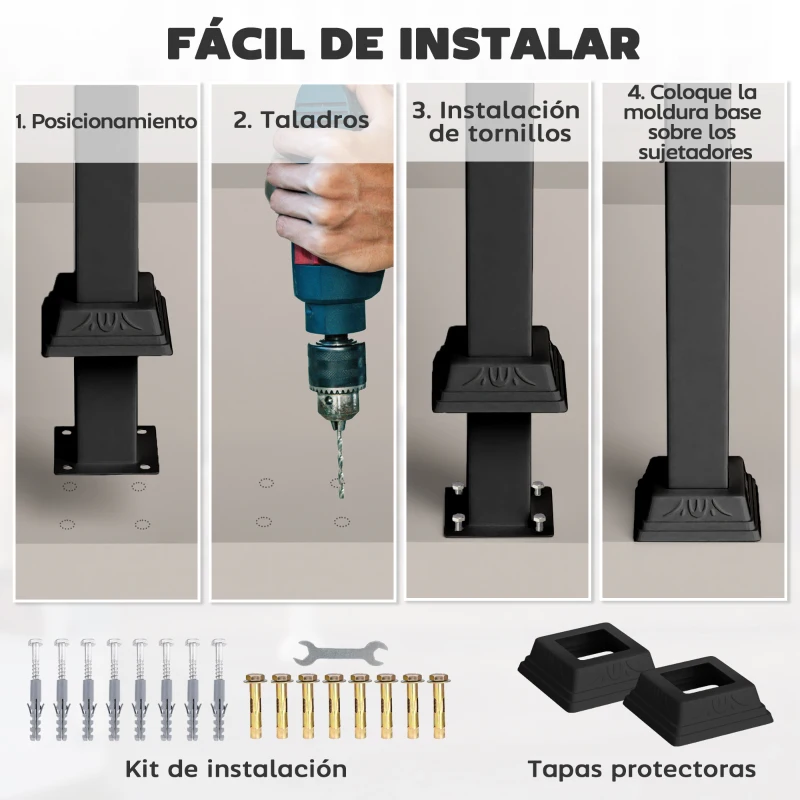 FÁCIL DE INSTALAR

1. Posicionamiento

2. Taladros

3. Instalación de tornillos

4. Coloque la moldura base sobre los sujetadores

Kit de instalación

Tapas protectoras