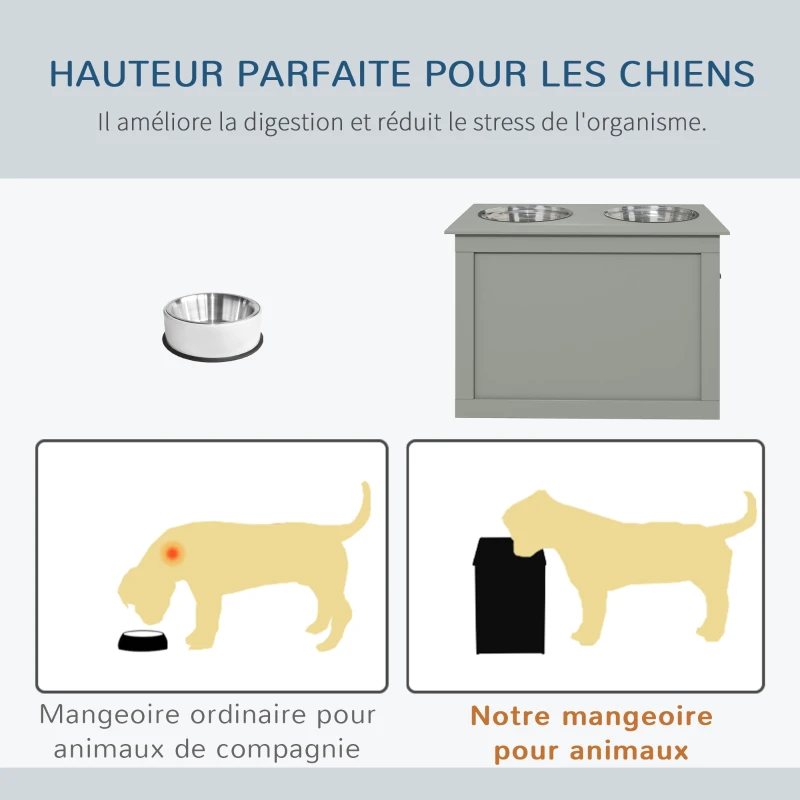 HAUTEUR PARFAITE POUR LES CHIENS

Il améliore la digestion et réduit le stress de l'organisme.

Mangeoire ordinaire pour animaux de compagnie

Notre mangeoire pour animaux