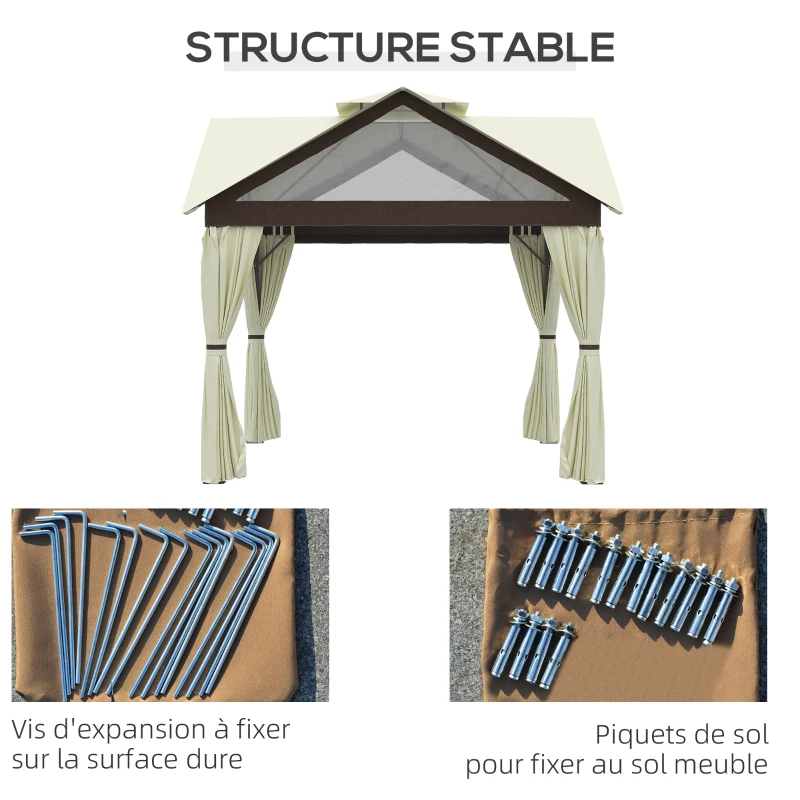 STRUCTURE STABLE

Vis d'expansion à fixer sur la surface dure

Piquets de sol pour fixer au sol meuble