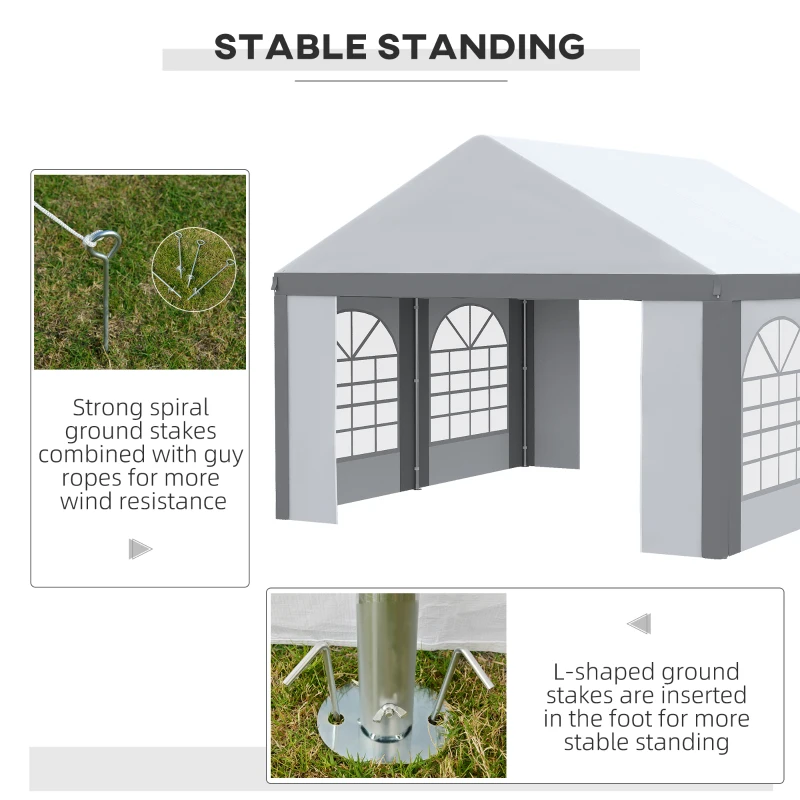 STABLE STANDING

Strong spiral ground stakes combined with guy ropes for more wind resistance

L-shaped ground stakes are inserted in the foot for more stable standing