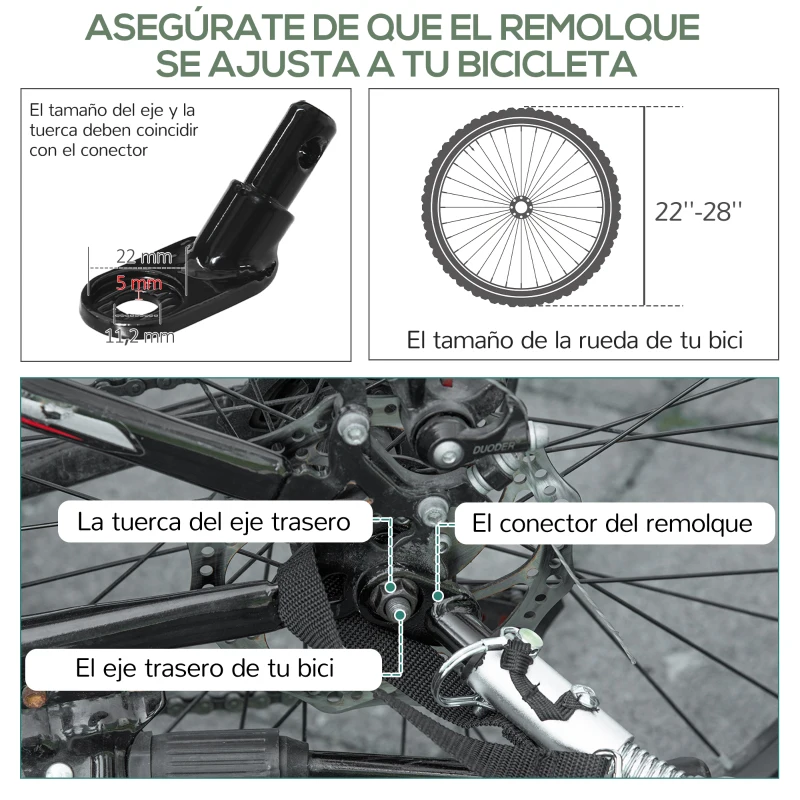 ASEGÚRATE DE QUE EL REMOLQUE SE AJUSTA A TU BICICLETA

El tamaño del eje y la tuerca deben coincidir con el conector

22 mm
5 mm
11,2 mm

22''-28''

El tamaño de la rueda de tu bici

DUODER

La tuerca del eje trasero

El conector del remolque

El eje trasero de tu bici