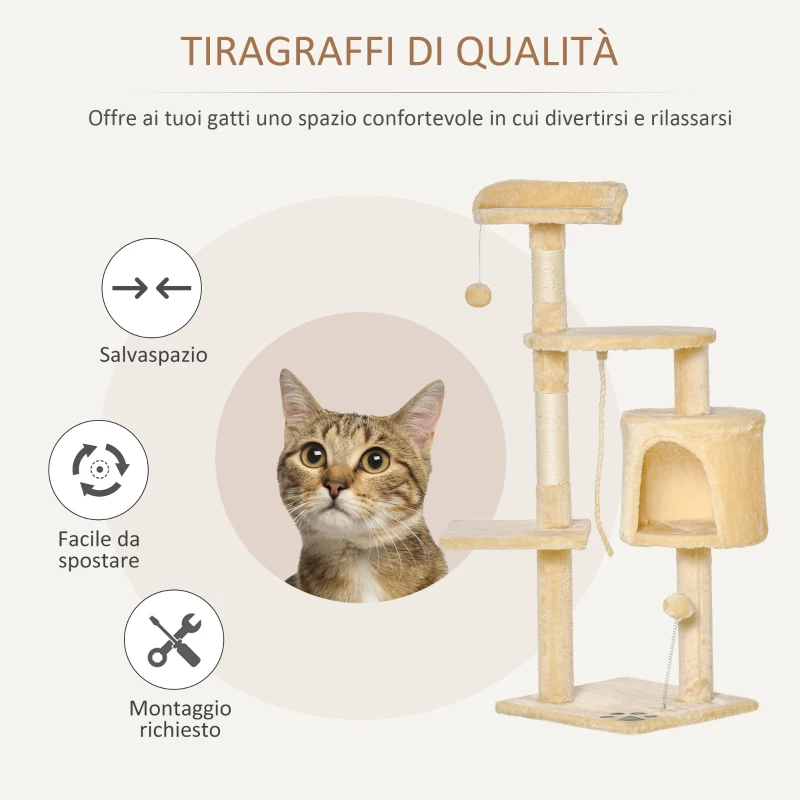 TIRAGRAFFI DI QUALITÀ

Offre ai tuoi gatti uno spazio confortevole in cui divertirsi e rilassarsi

Salvaspazio

Facile da spostare

Montaggio richiesto