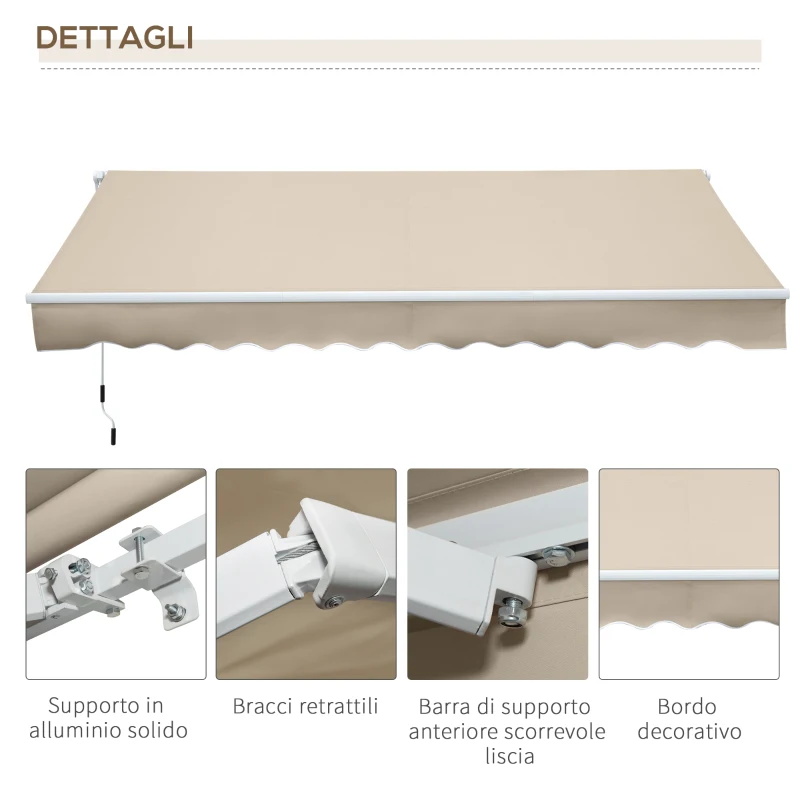 DETTAGLI

Supporto in alluminio solido

Bracci retrattili

Barra di supporto anteriore scorrevole liscia

Bordo decorativo