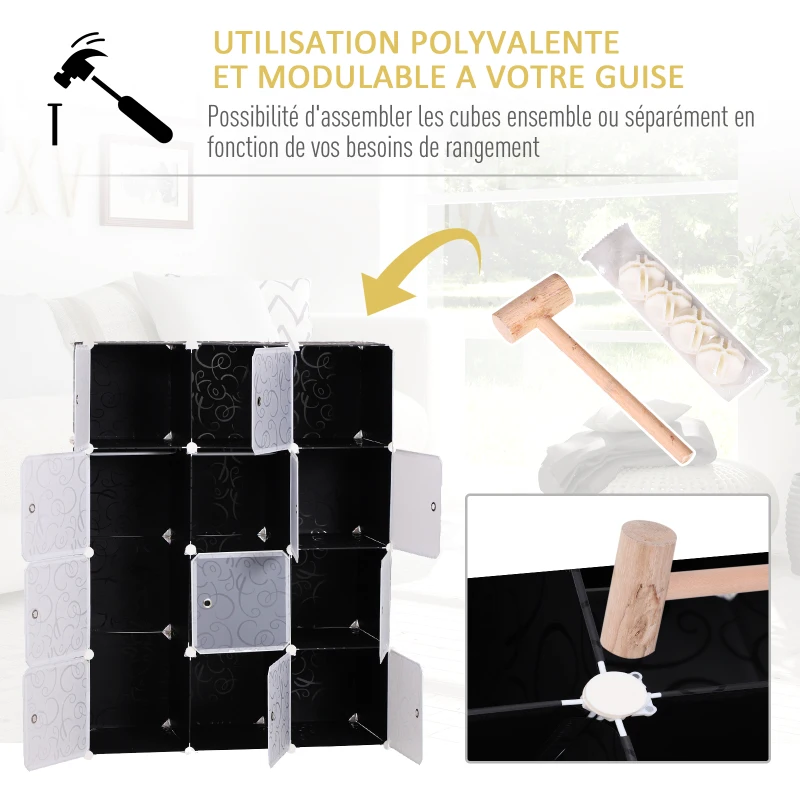 UTILISATION POLYVALENTE
ET MODULABLE A VOTRE GUISE

Possibilité d'assembler les cubes ensemble ou séparément en fonction de vos besoins de rangement