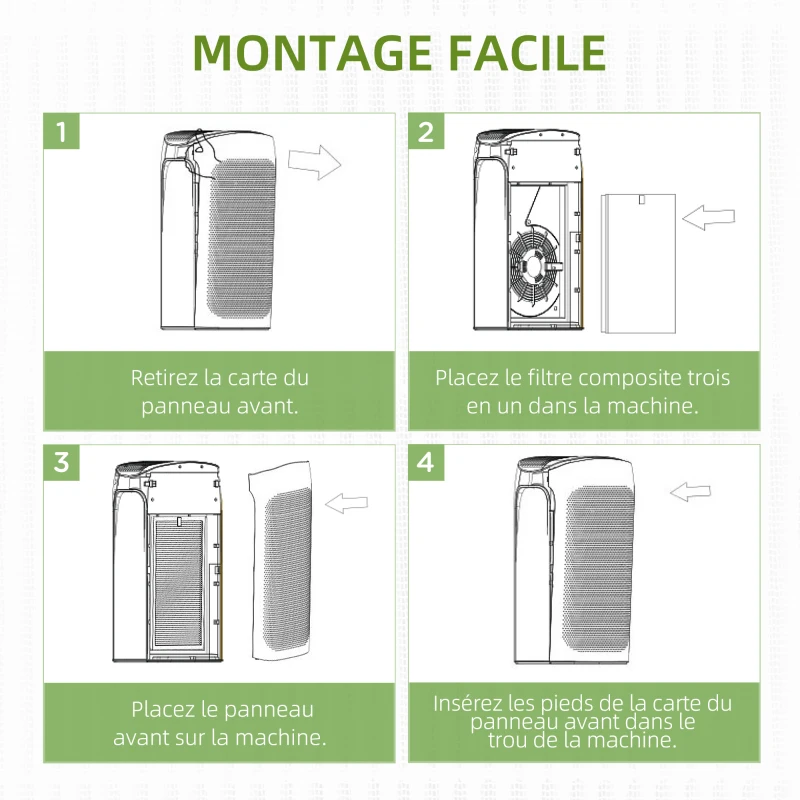 MONTAGE FACILE

1

Retirez la carte du panneau avant.

2

Placez le filtre composite trois en un dans la machine.

3

Placez le panneau avant sur la machine.

4

Insérez les pieds de la carte du panneau avant dans le trou de la machine.