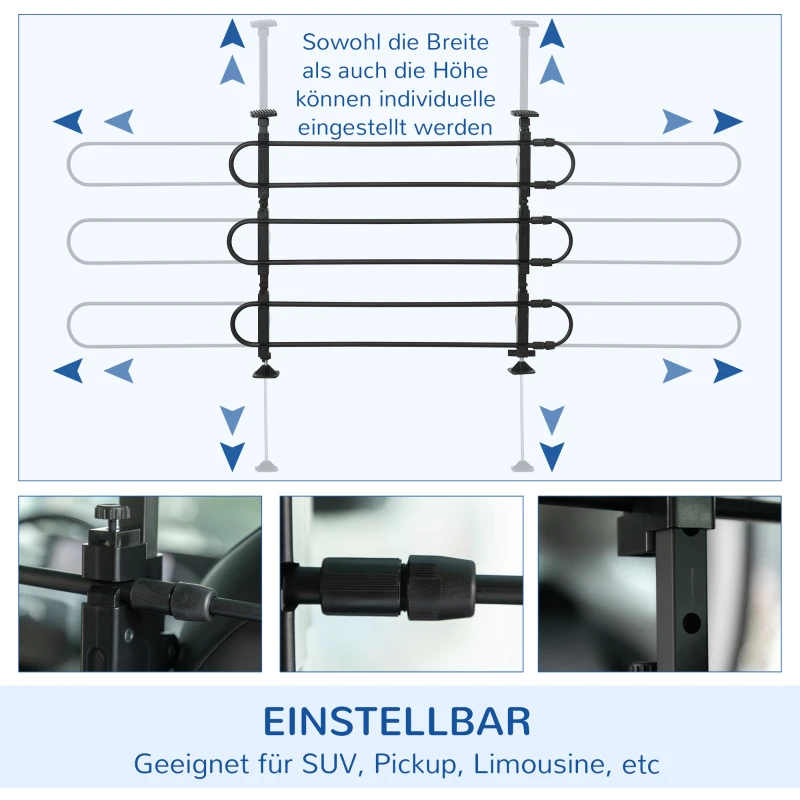 Sowohl die Breite als auch die Höhe können individuelle eingestellt werden

EINSTELLBAR
Geeignet für SUV, Pickup, Limousine, etc