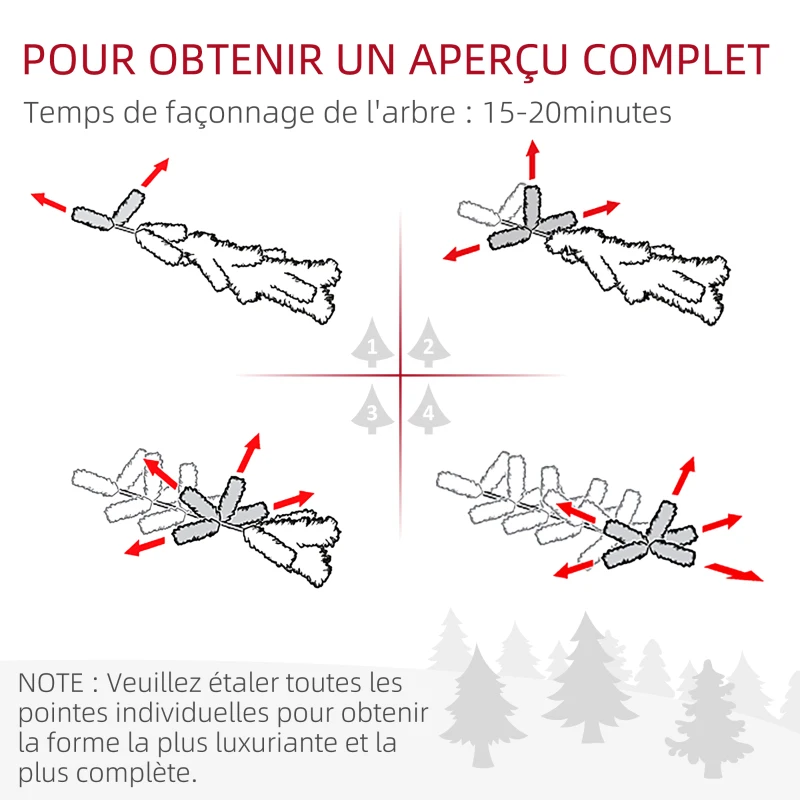 POUR OBTENIR UN APERÇU COMPLET
Temps de façonnage de l'arbre : 15-20minutes

1
2
3
4

NOTE : Veuillez étaler toutes les pointes individuelles pour obtenir la forme la plus luxuriante et la plus complète.