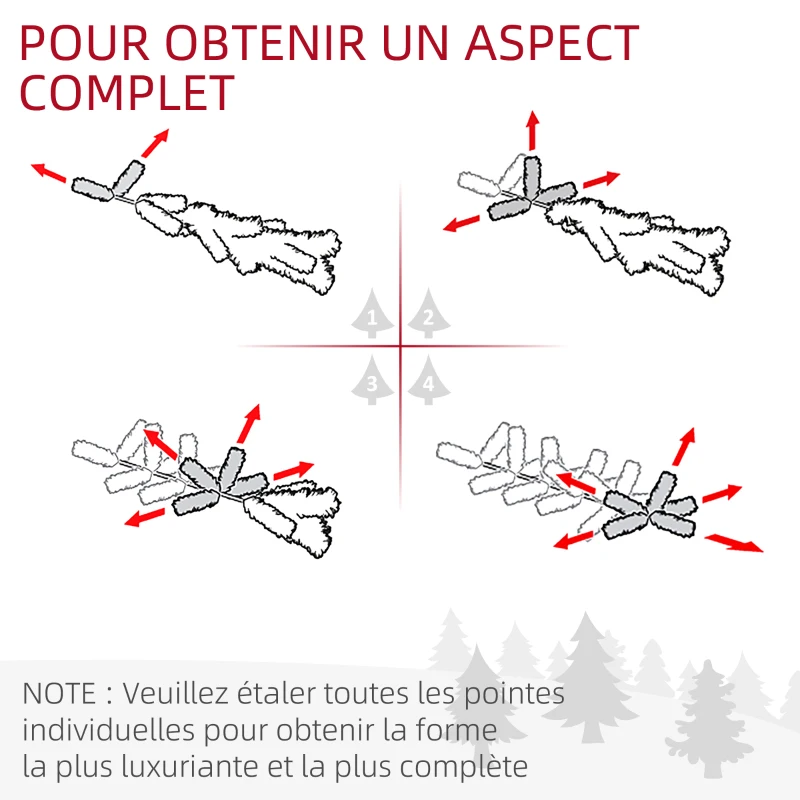 POUR OBTENIR UN ASPECT COMPLET

1
2
3
4

NOTE : Veuillez étaler toutes les pointes individuelles pour obtenir la forme la plus luxuriante et la plus complète